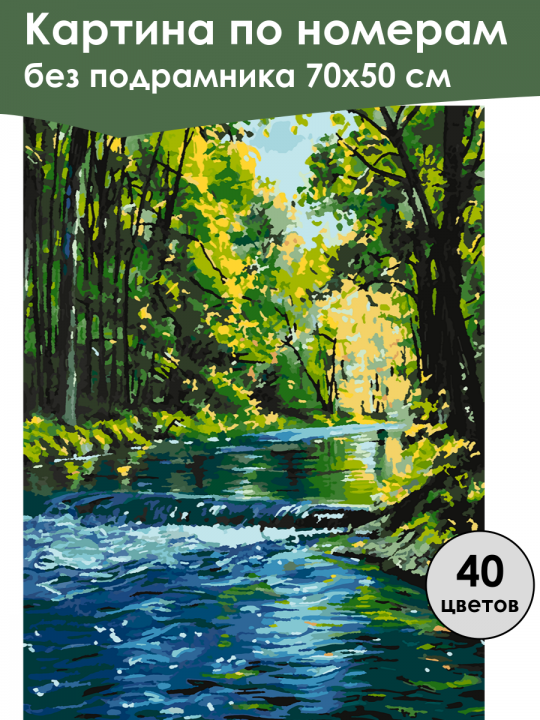 Картина по номерам
без подрамника 70х50 см

40
цветов