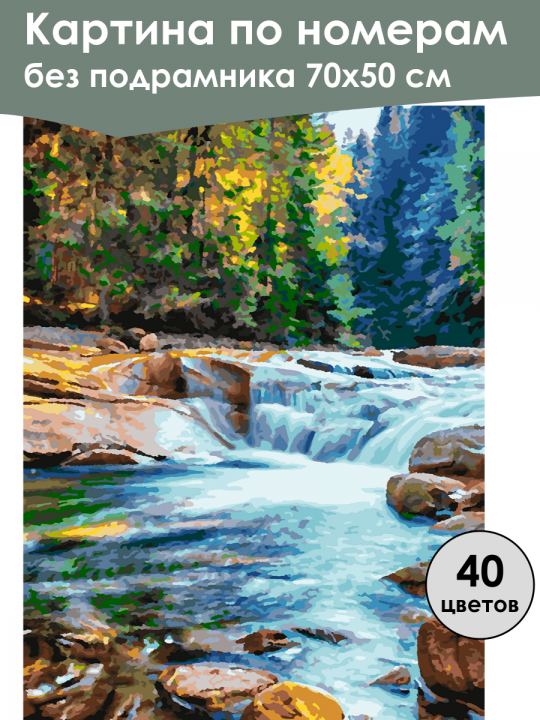 Картина по номерам
без подрамника 70х50 см

40
цветов