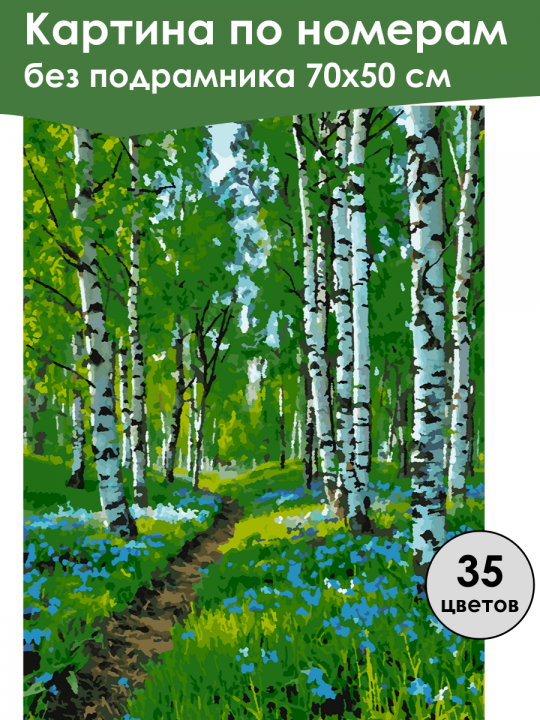 Картина по номерам
без подрамника 70х50 см

35
цветов