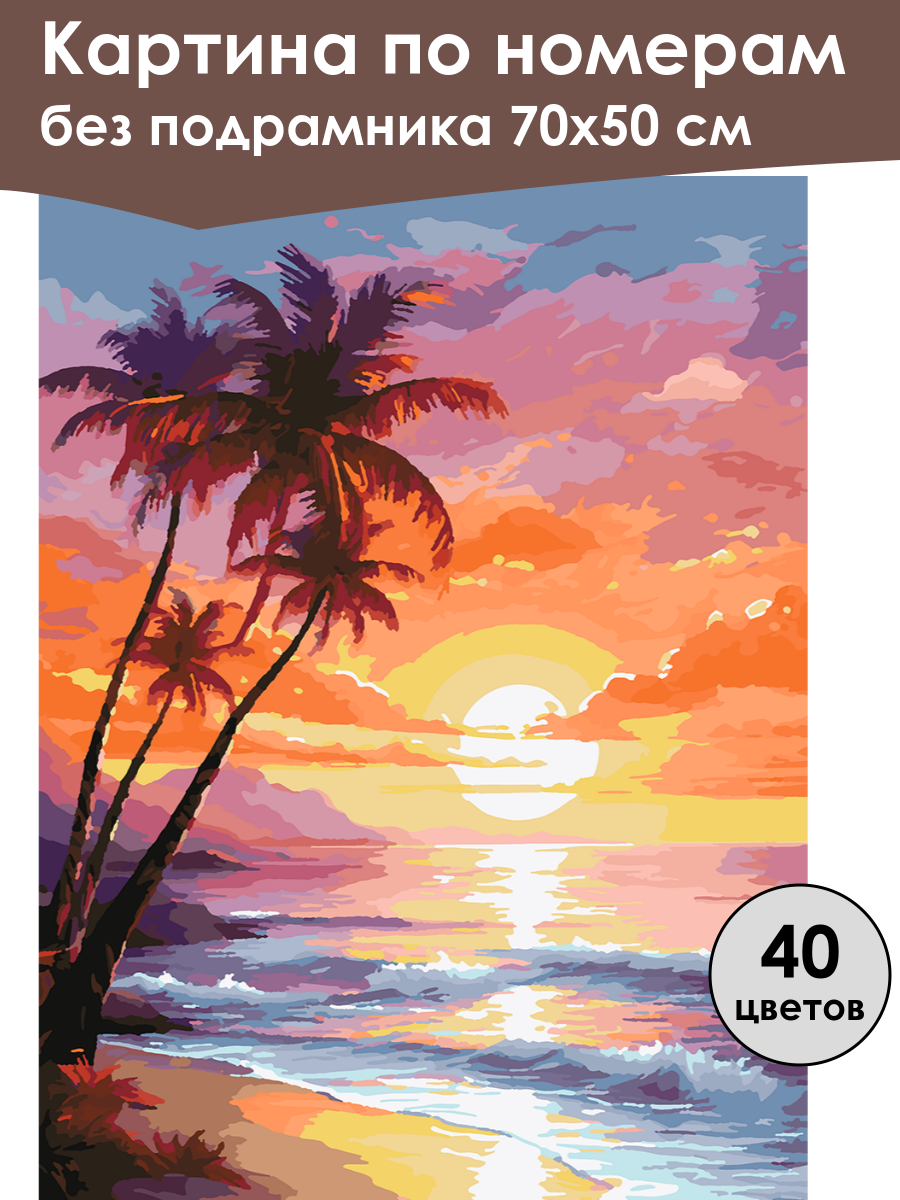 Картина по номерам
без подрамника 70х50 см

40
цветов