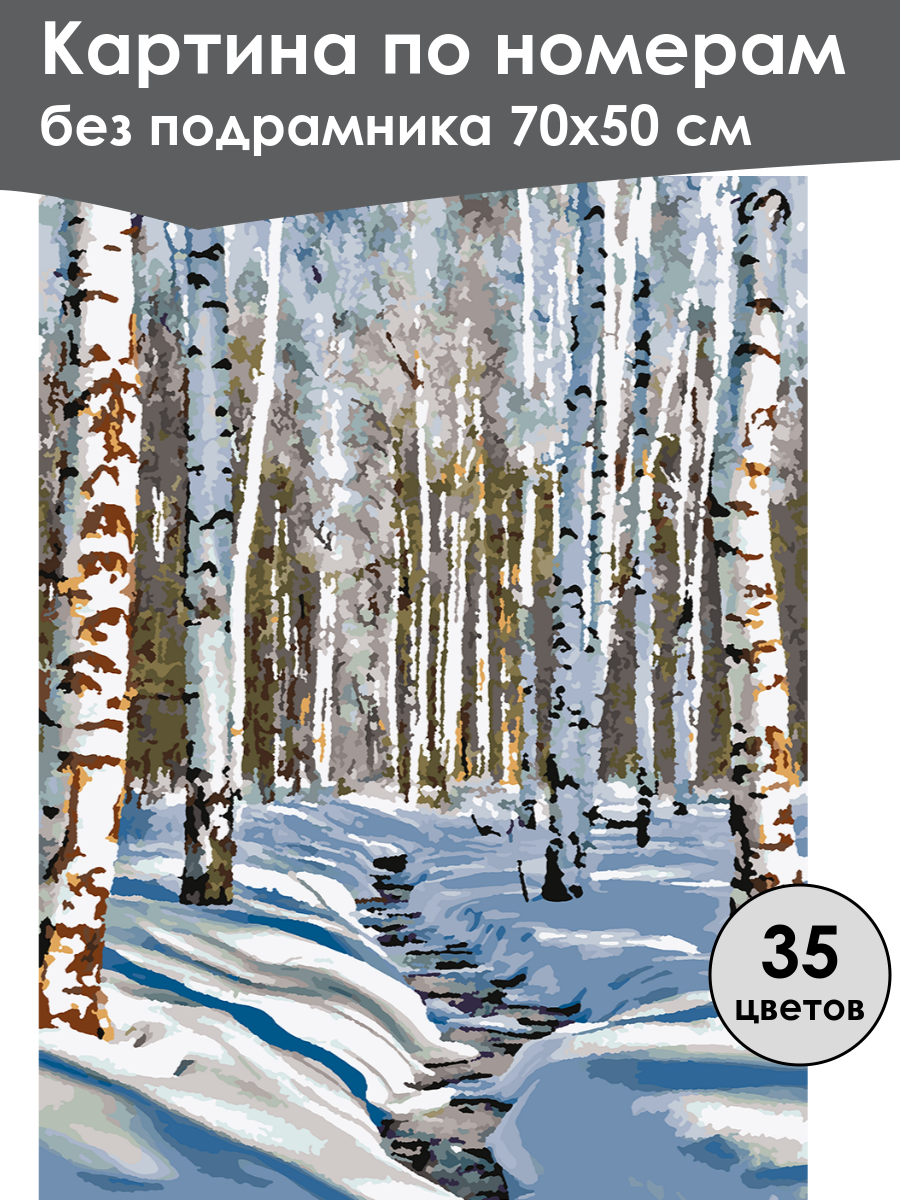 Картина по номерам
без подрамника 70х50 см

35
цветов