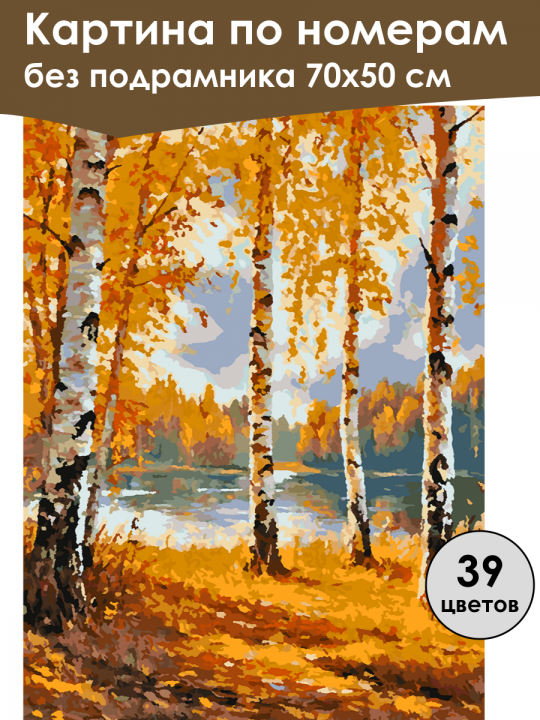 Картина по номерам
без подрамника 70х50 см

39
цветов