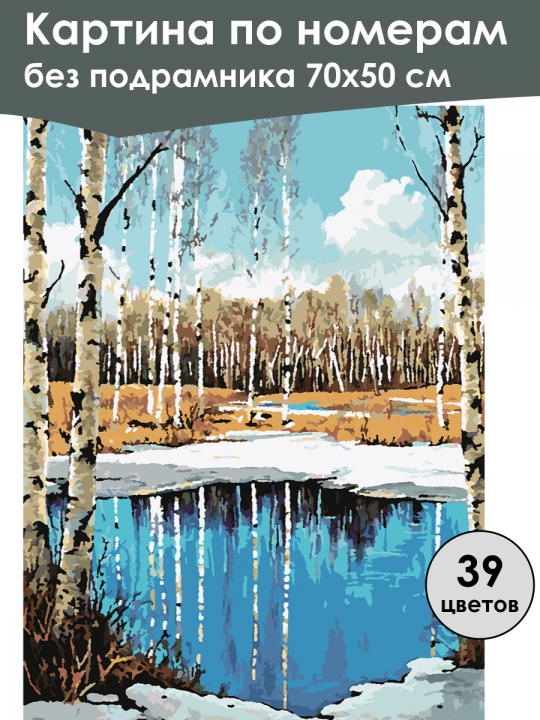 Картина по номерам
без подрамника 70x50 см

39
цветов