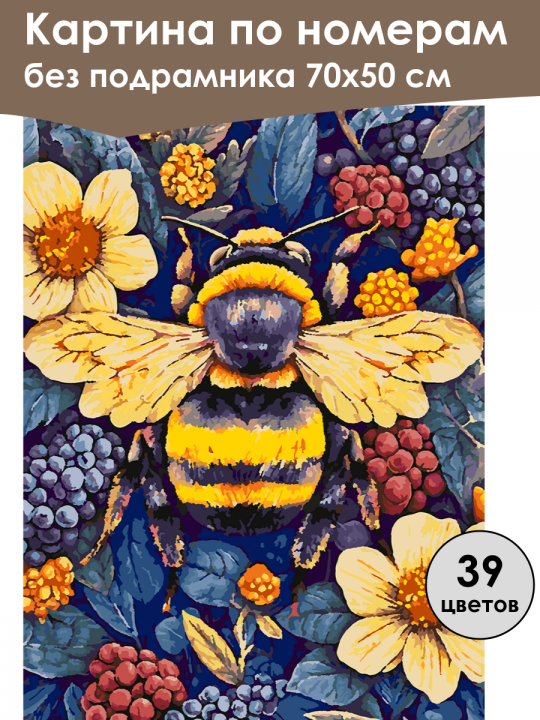 Картина по номерам
без подрамника 70х50 см

39
цветов