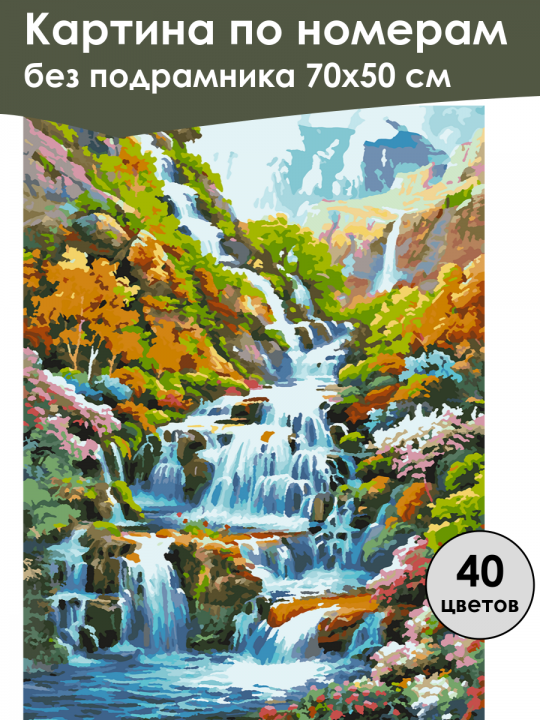 Картина по номерам
без подрамника 70х50 см

40
цветов