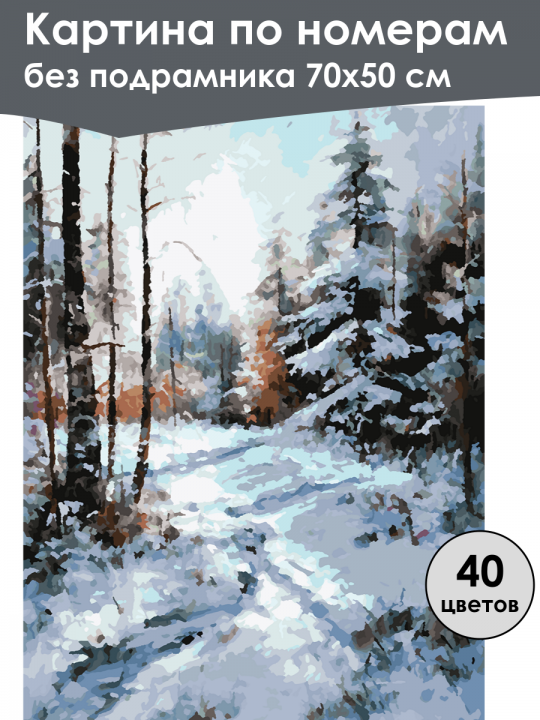 Картина по номерам
без подрамника 70х50 см

40
цветов