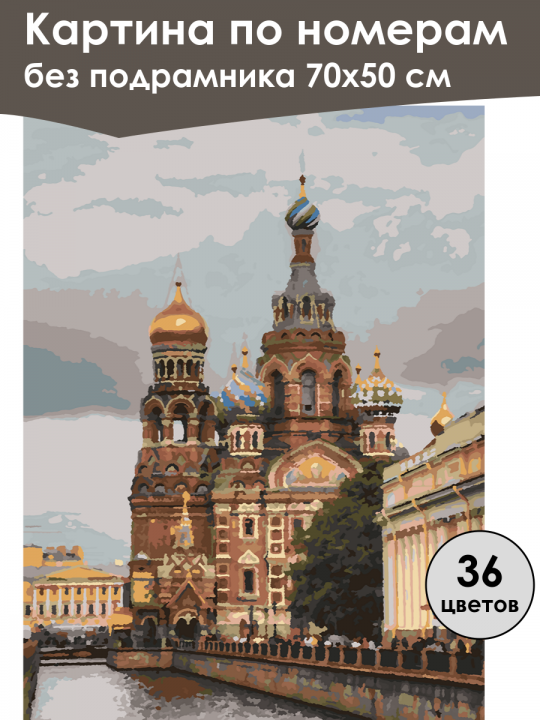 Картина по номерам
без подрамника 70х50 см

36
цветов