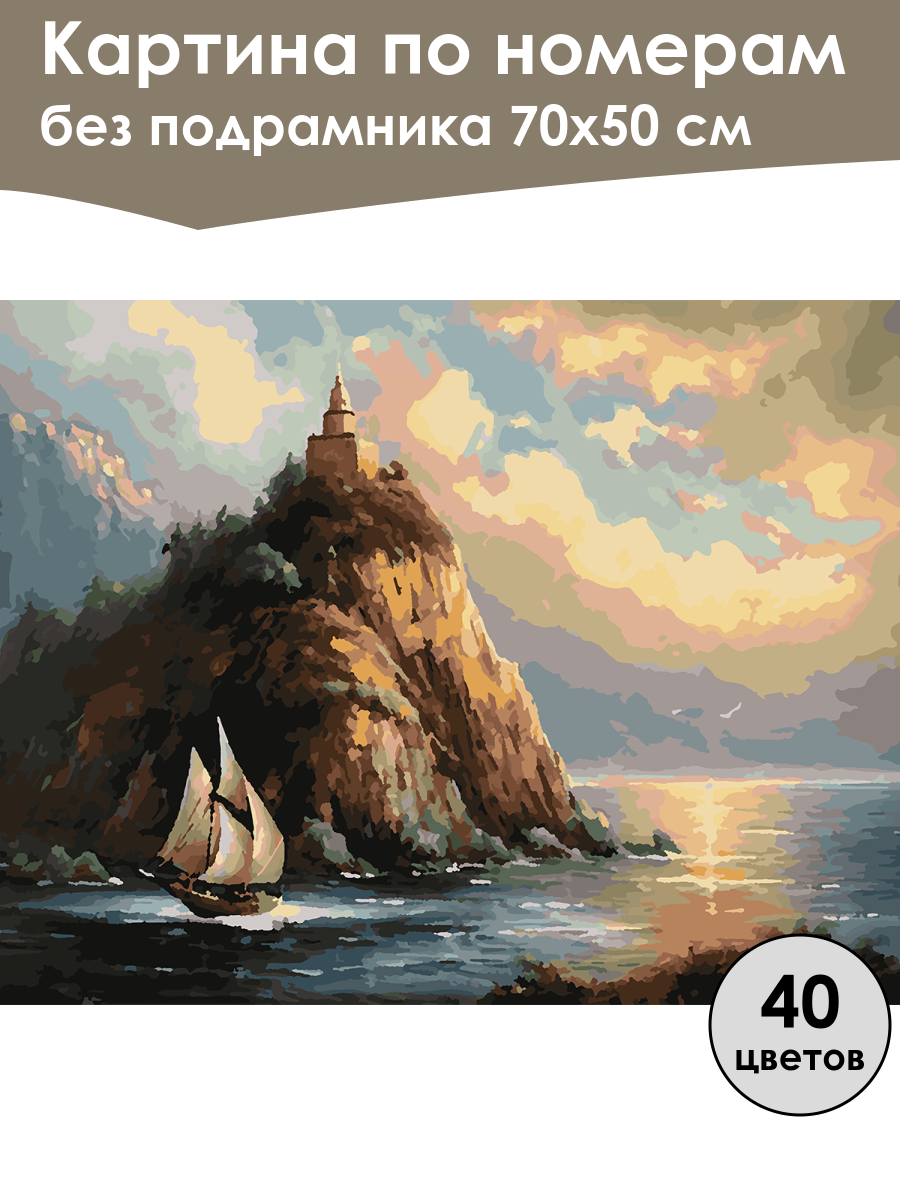 Картина по номерам
без подрамника 70х50 см

40
цветов