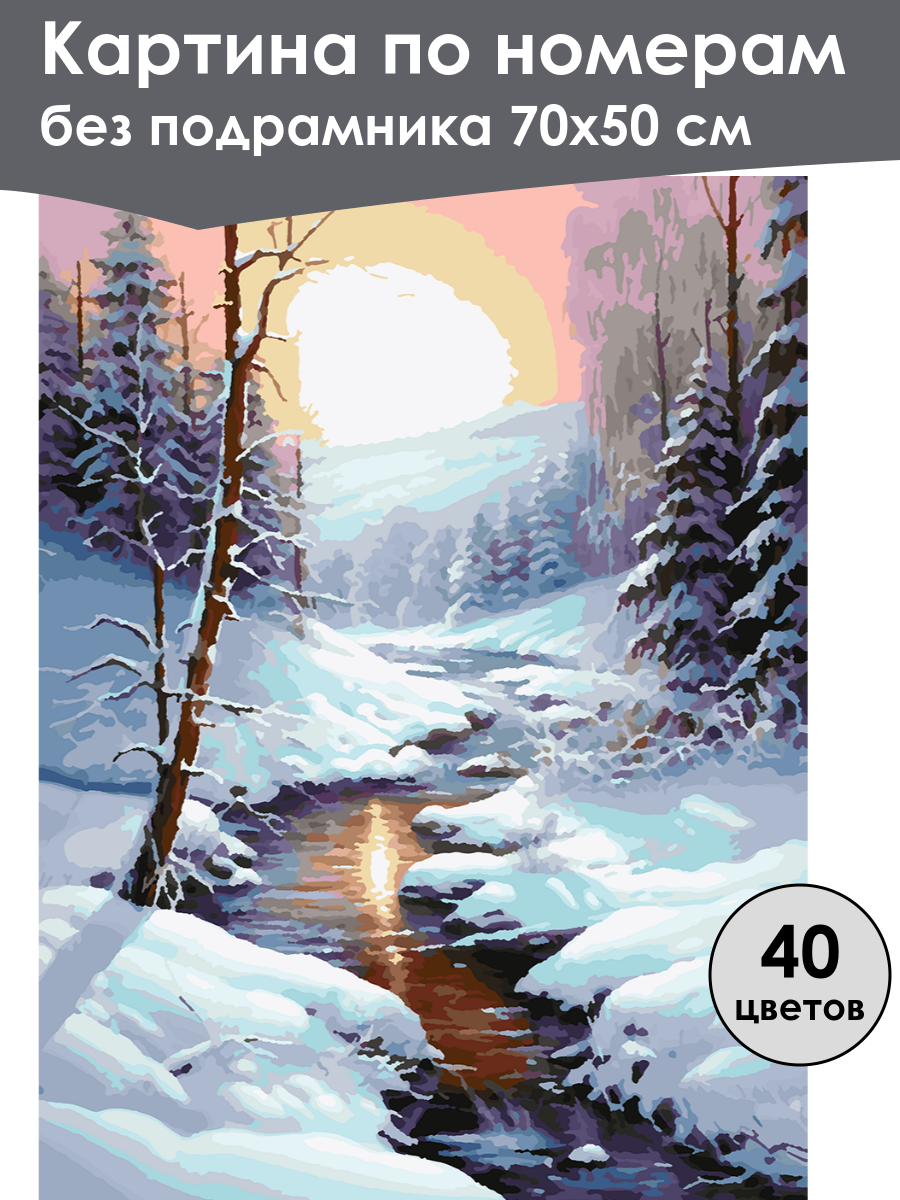 Картина по номерам
без подрамника 70х50 см

40
цветов