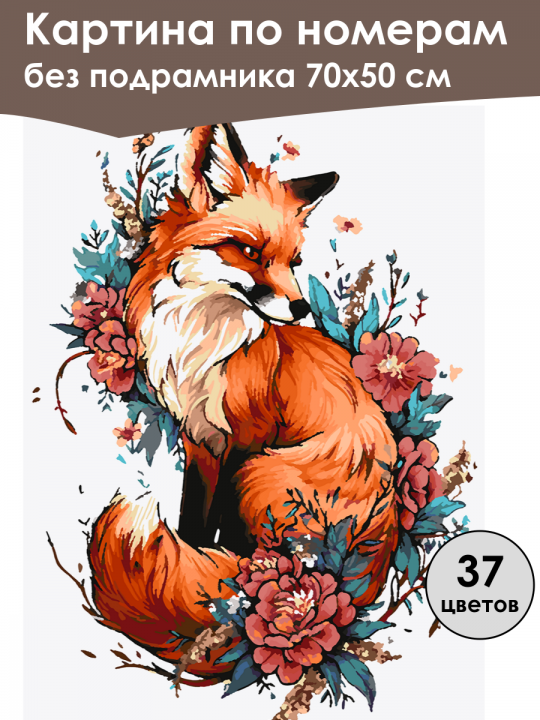 Картина по номерам
без подрамника 70х50 см

37
цветов