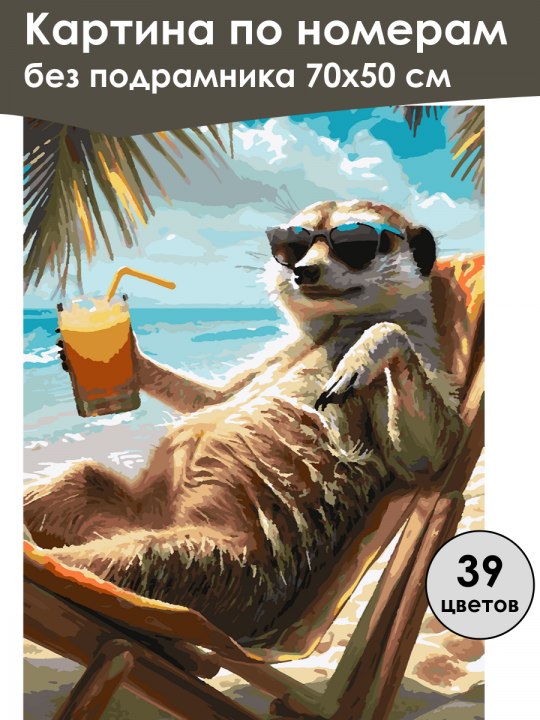 Картина по номерам
без подрамника 70х50 см

39
цветов