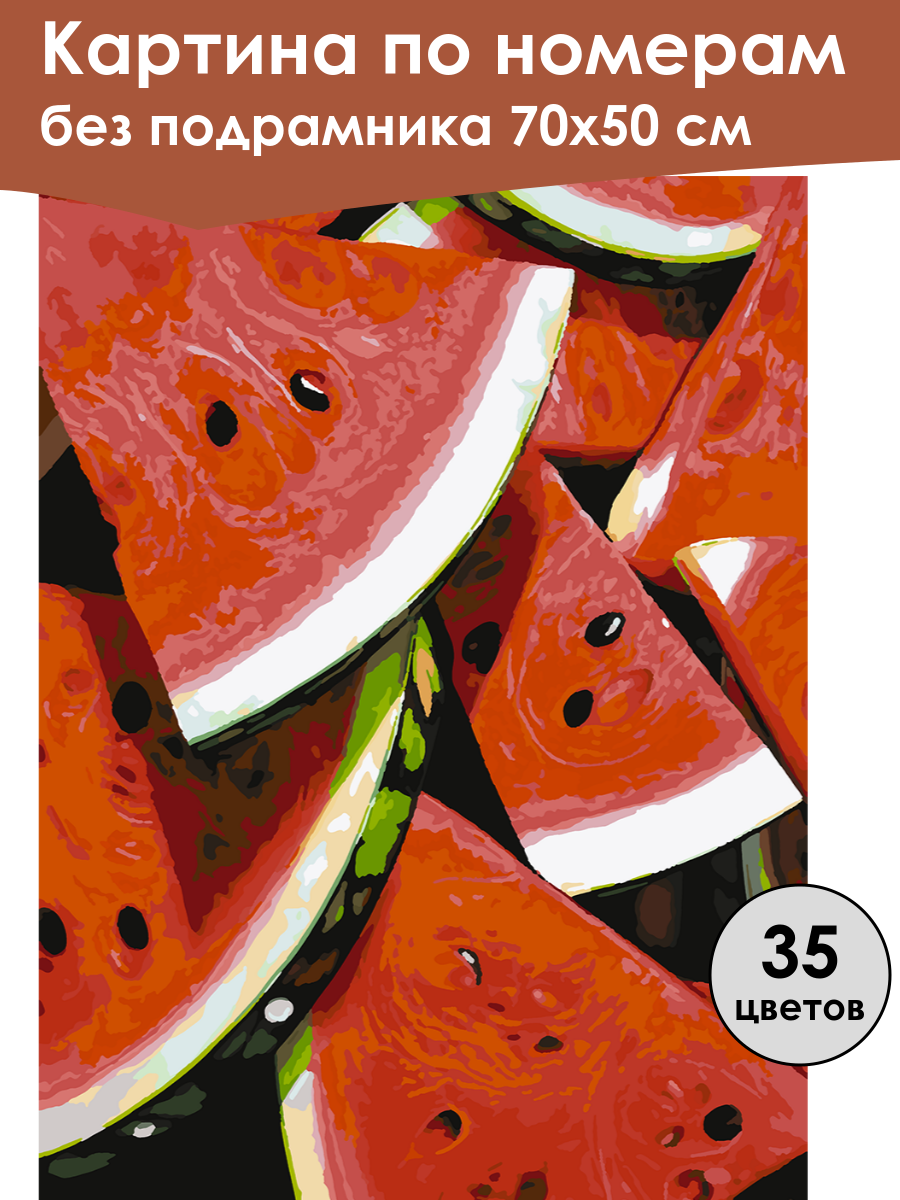 Картина по номерам
без подрамника 70х50 см

35
цветов