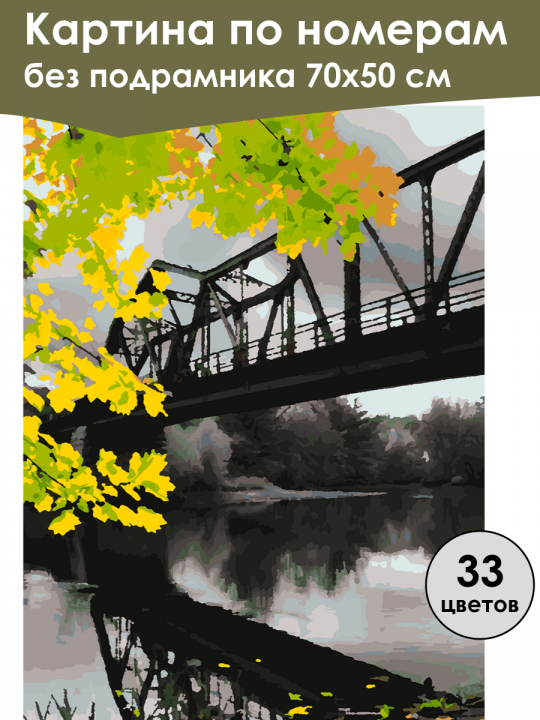 Картина по номерам
без подрамника 70х50 см

33
цветов