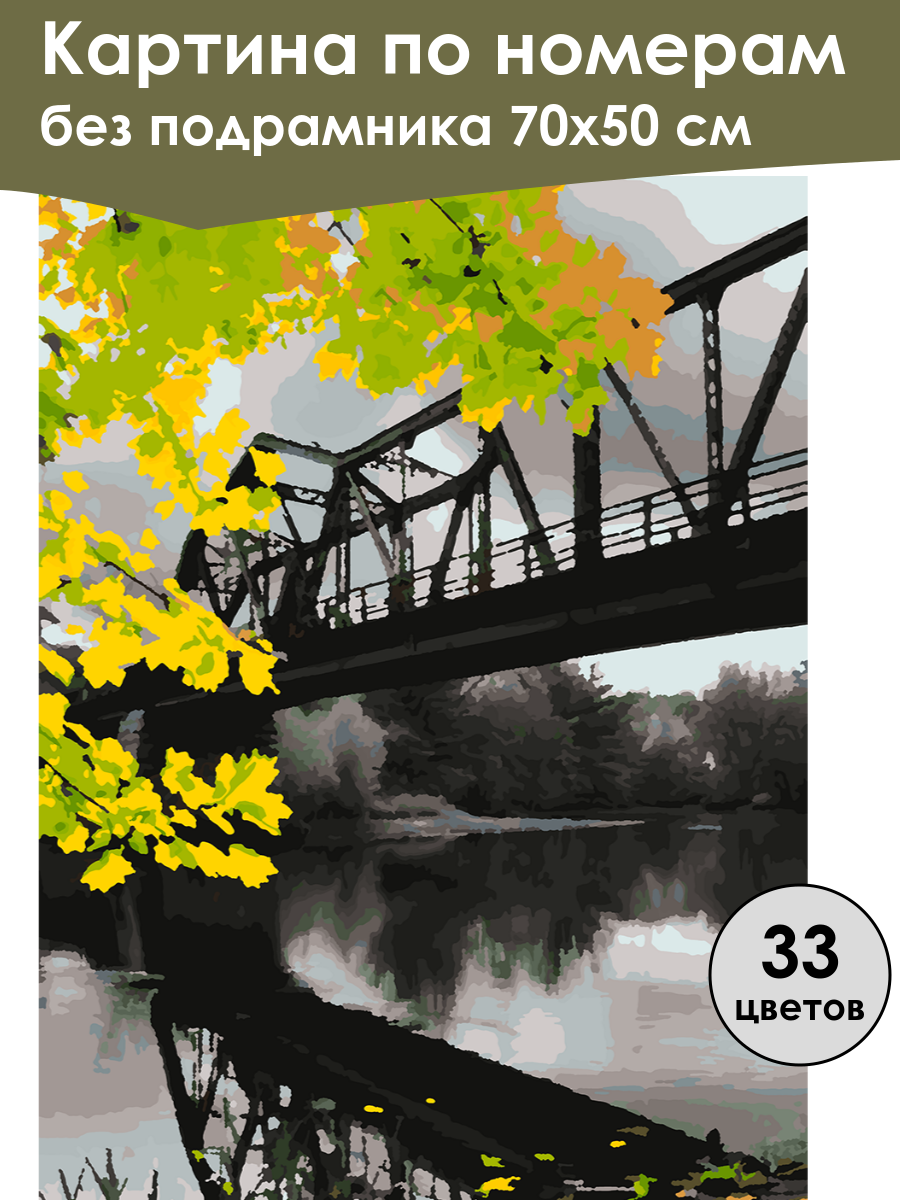 Картина по номерам
без подрамника 70х50 см

33
цветов