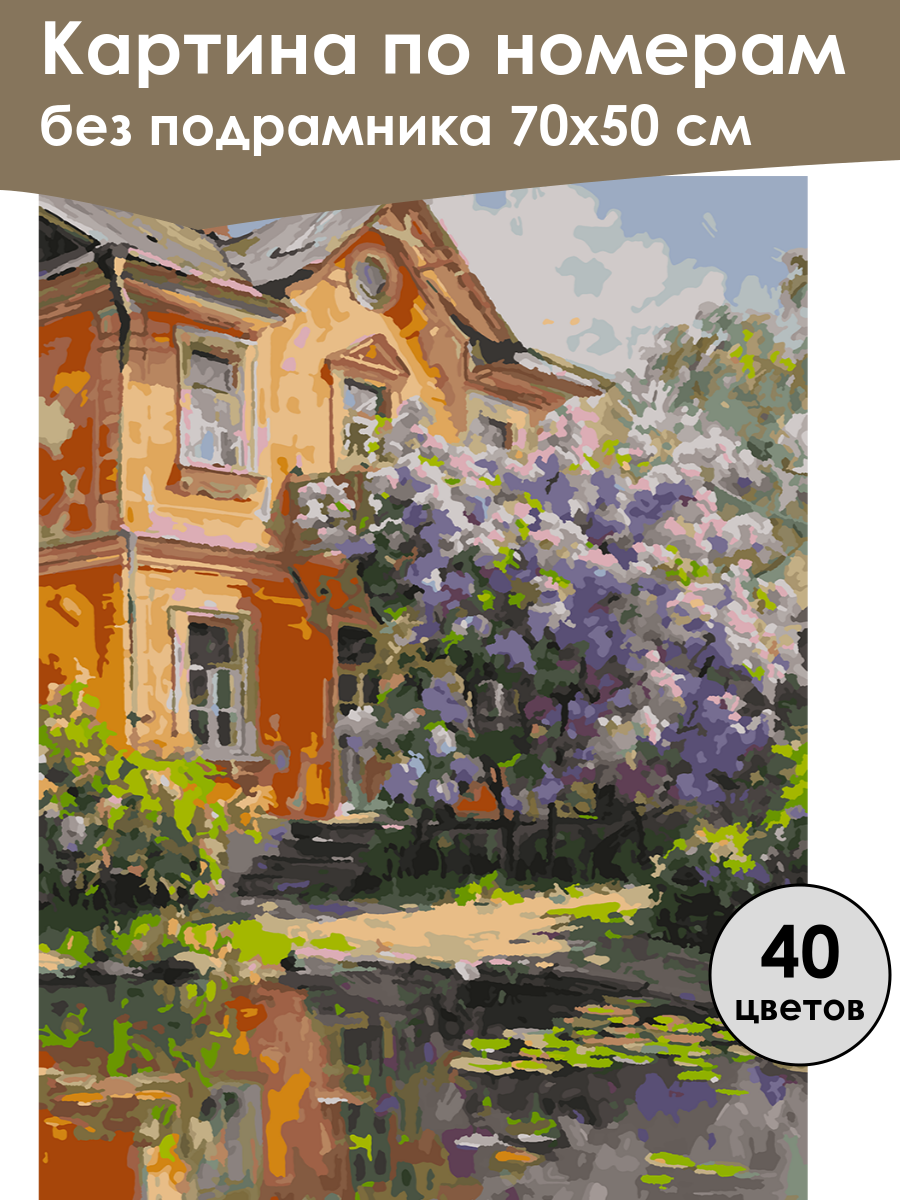 Картина по номерам
без подрамника 70х50 см

40
цветов