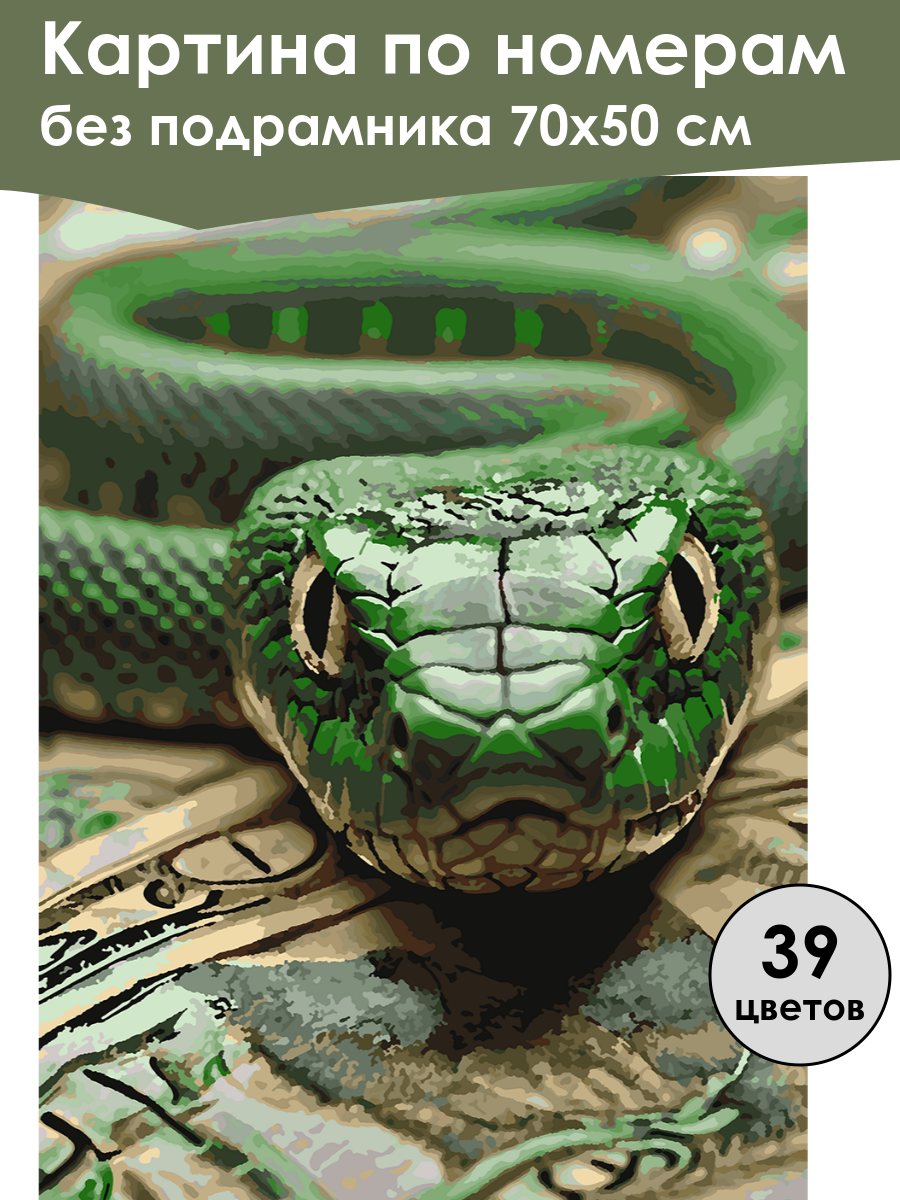 Картина по номерам
без подрамника 70х50 см

39
цветов