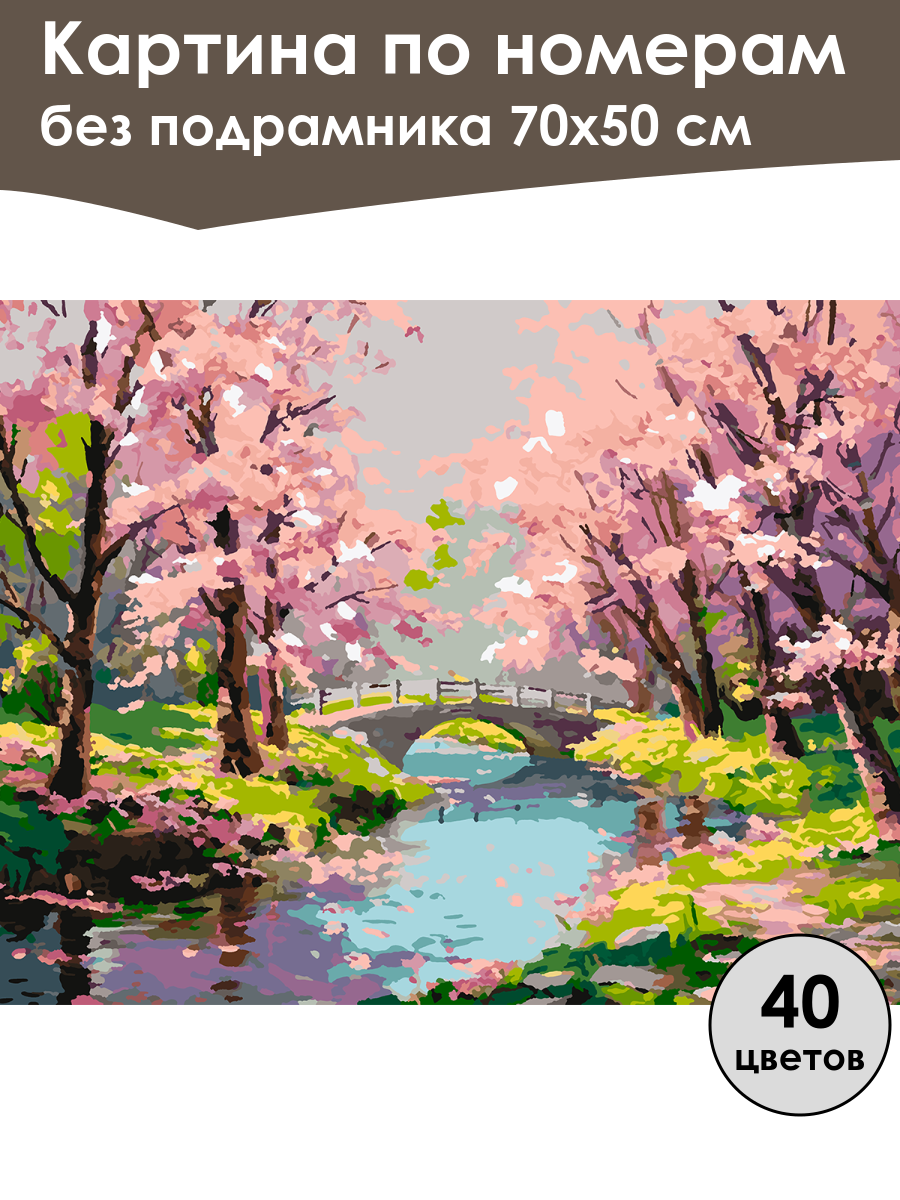 Картина по номерам
без подрамника 70х50 см

40
цветов