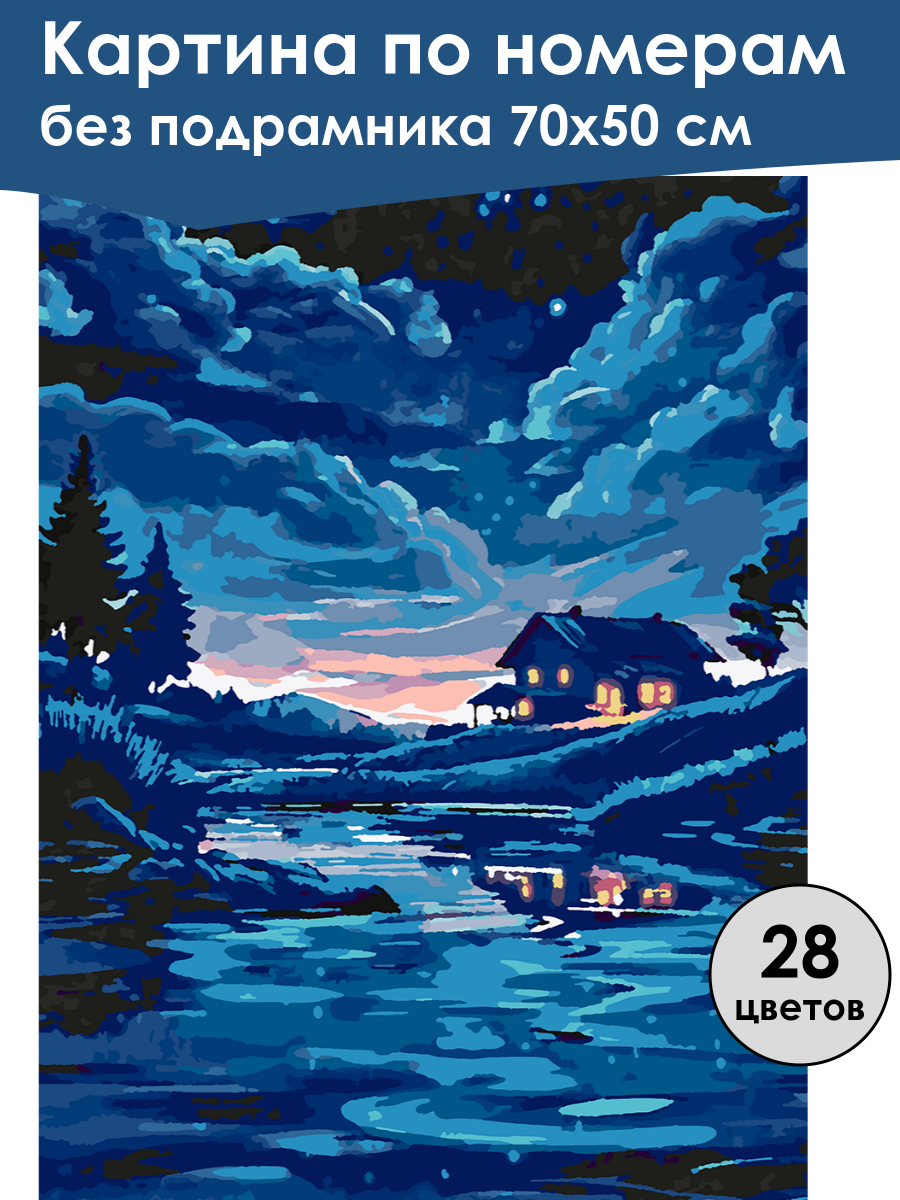 Картина по номерам
без подрамника 70х50 см

28
цветов