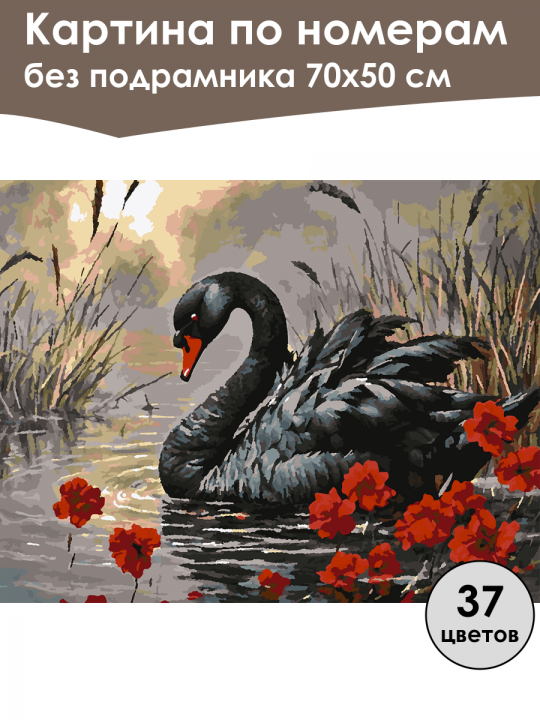 Картина по номерам
без подрамника 70х50 см

37
цветов