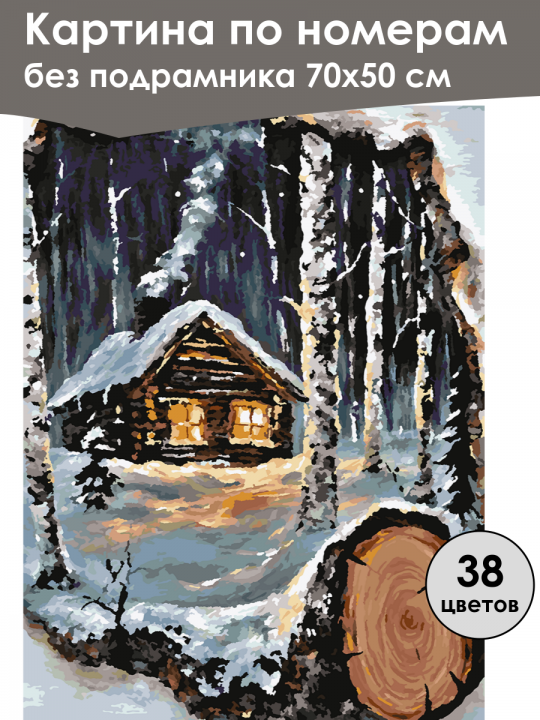 Картина по номерам
без подрамника 70х50 см

38
цветов