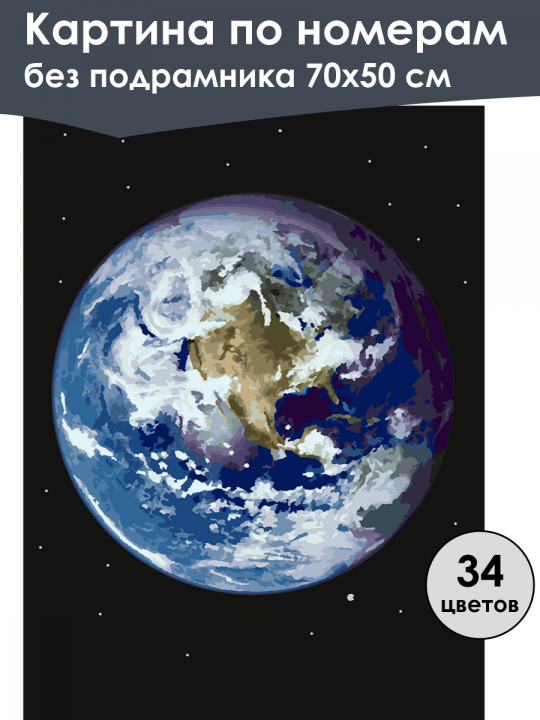 Картина по номерам
без подрамника 70х50 см

34
цветов