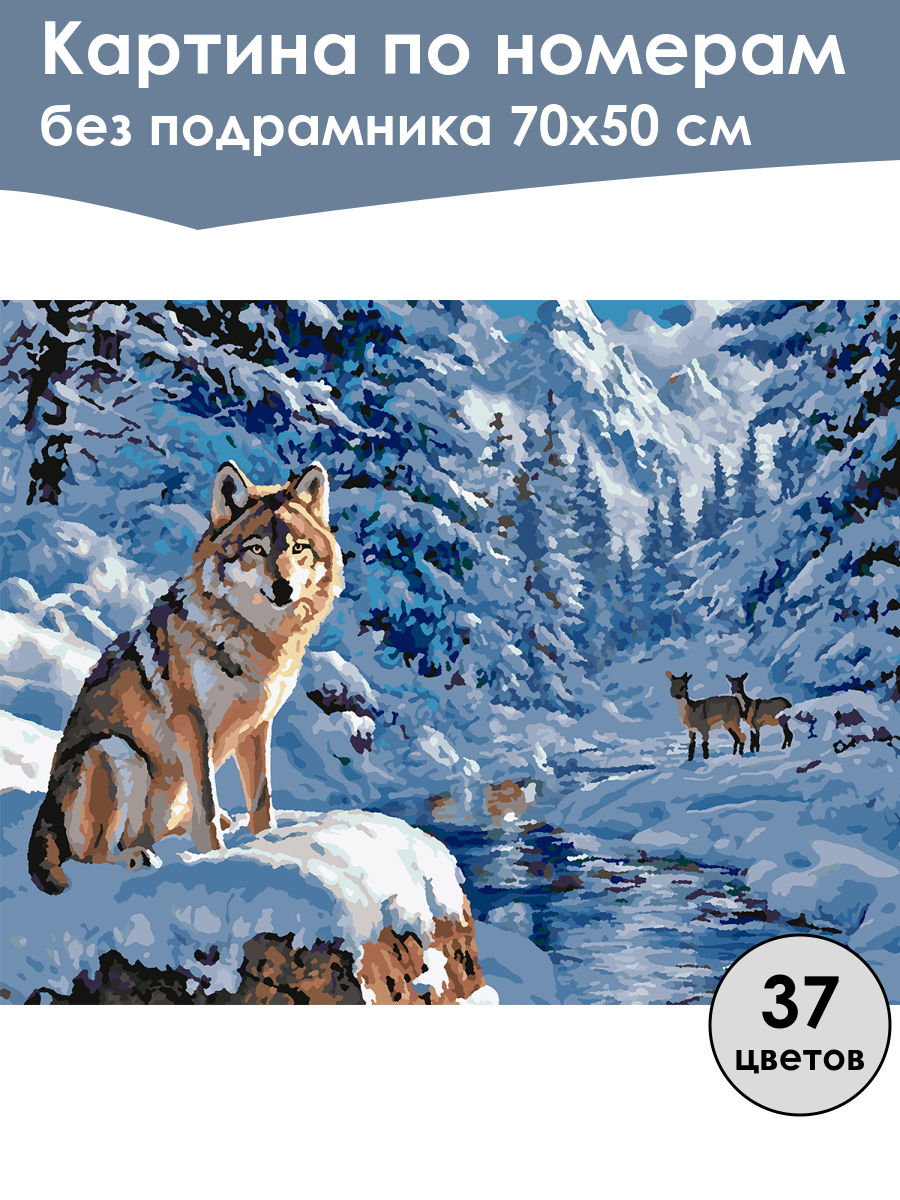 Картина по номерам без подрамника 70х50 см

37 цветов