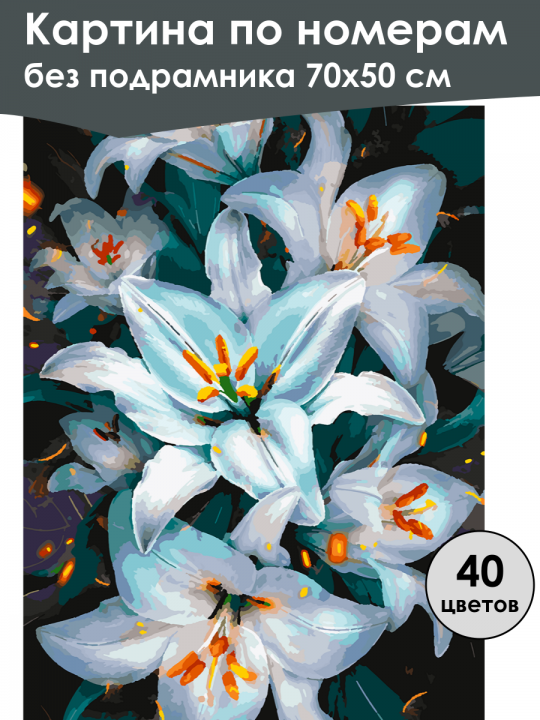 Картина по номерам
без подрамника 70х50 см

40
цветов