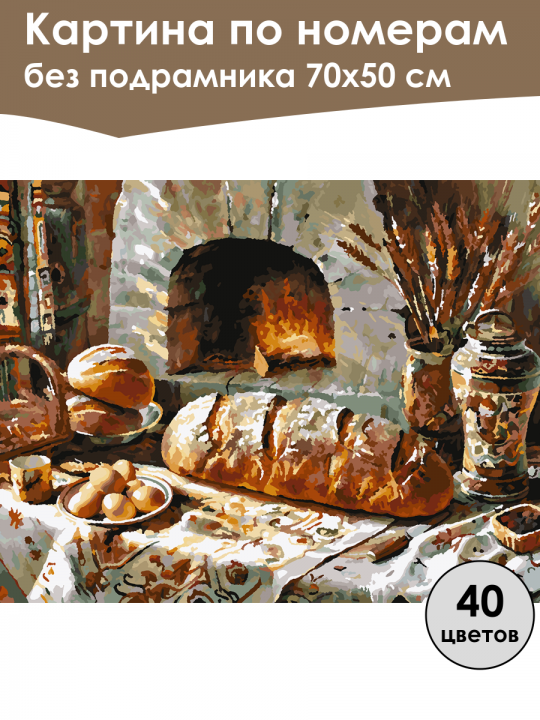 Картина по номерам
без подрамника 70х50 см

40
цветов