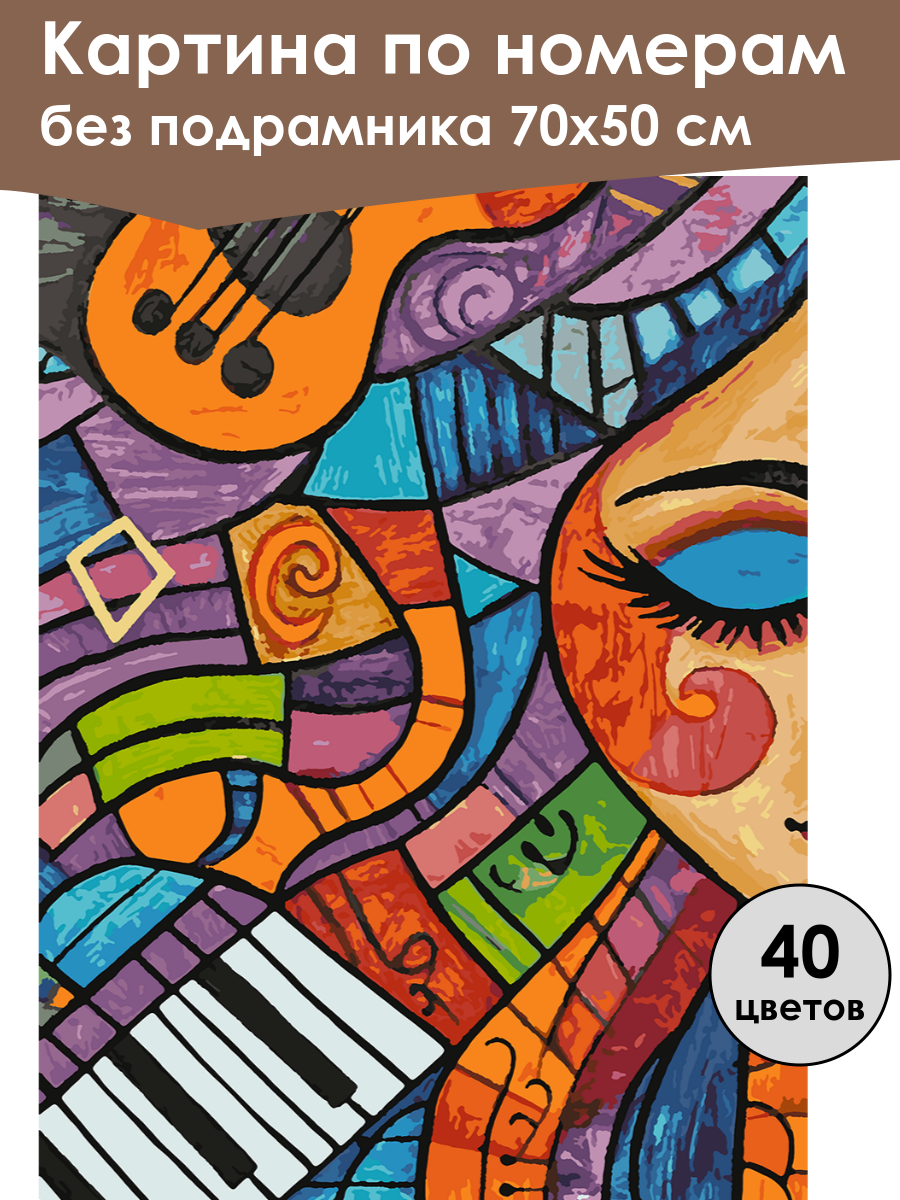 Картина по номерам
без подрамника 70х50 см

40
цветов