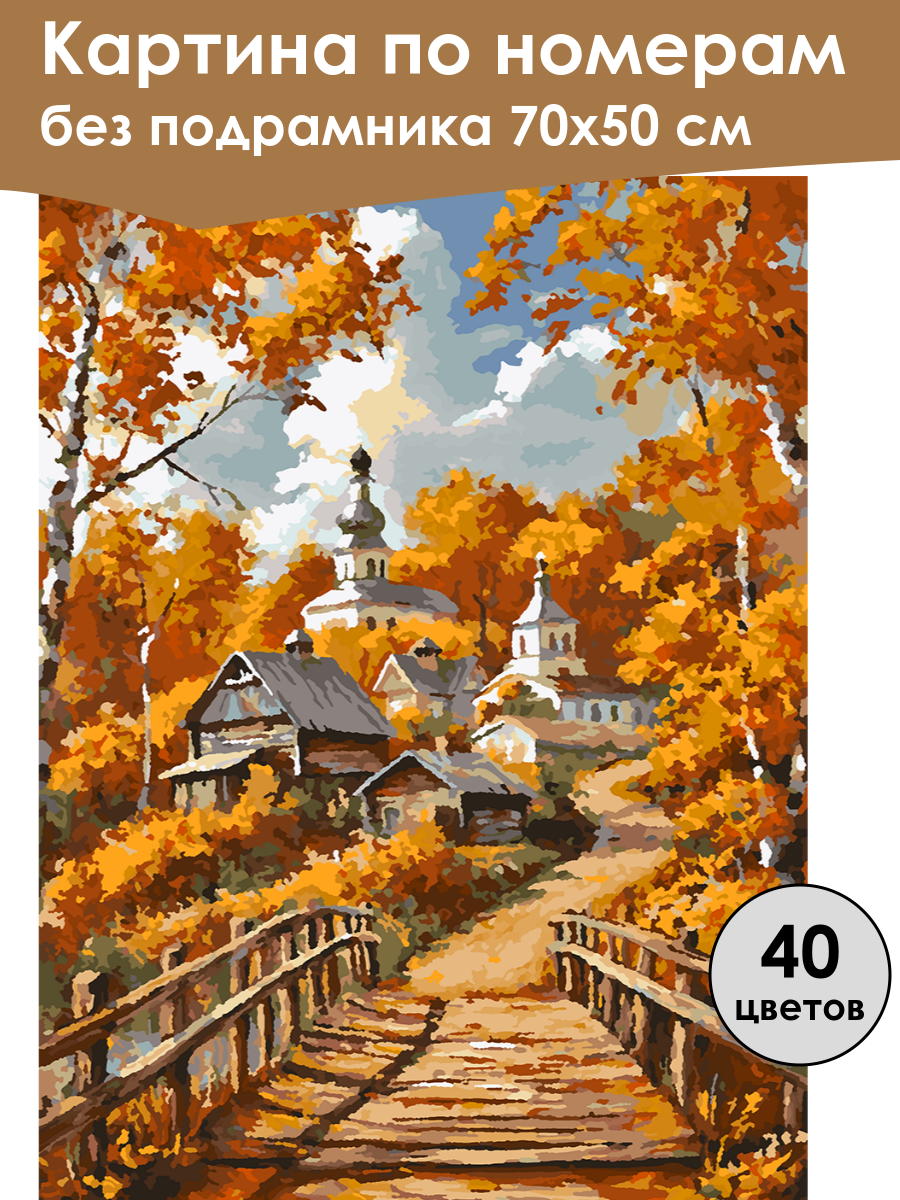 Картина по номерам
без подрамника 70х50 см

40
цветов