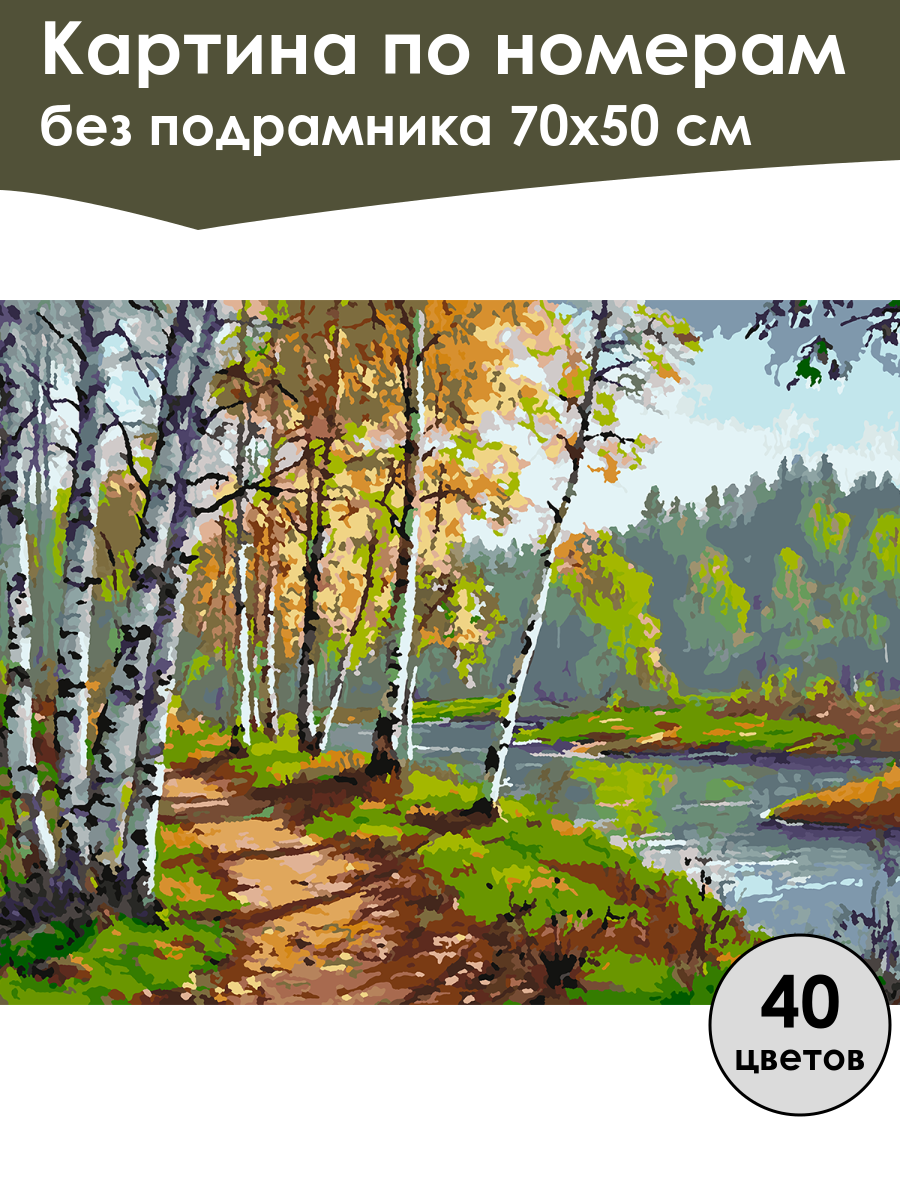 Картина по номерам
без подрамника 70х50 см

40
цветов