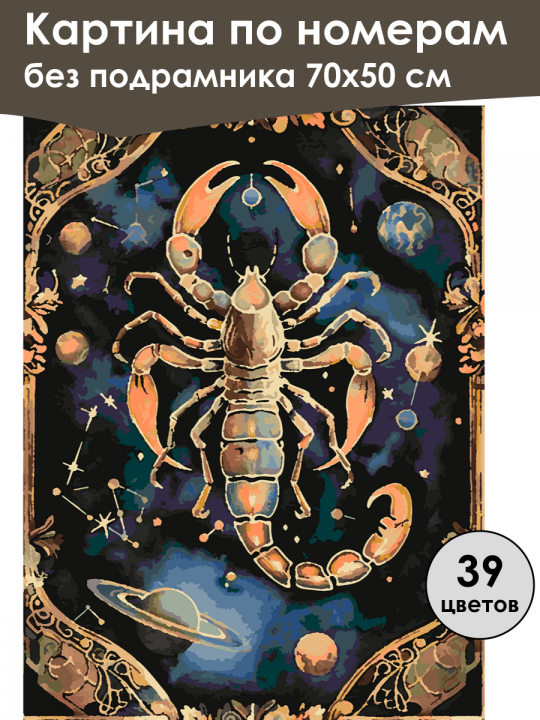 Картина по номерам
без подрамника 70х50 см

39
цветов