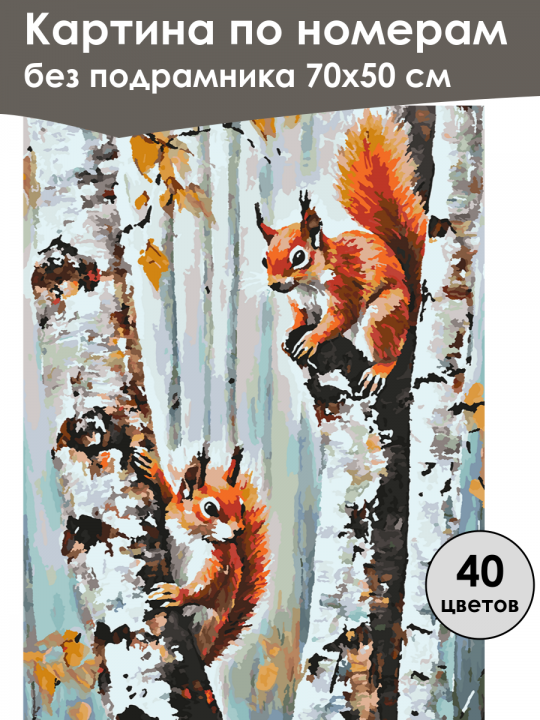 Картина по номерам
без подрамника 70х50 см

40
цветов