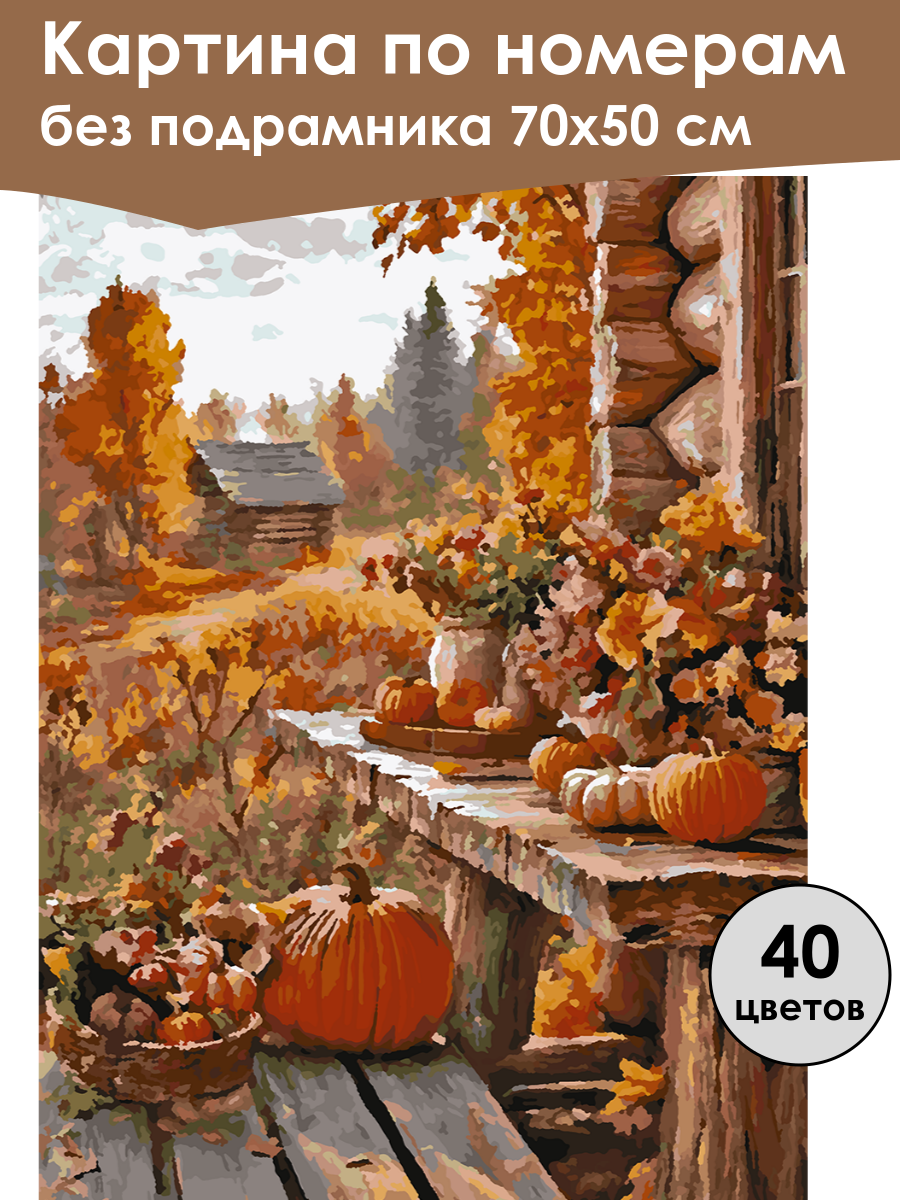 Картина по номерам
без подрамника 70х50 см

40
цветов