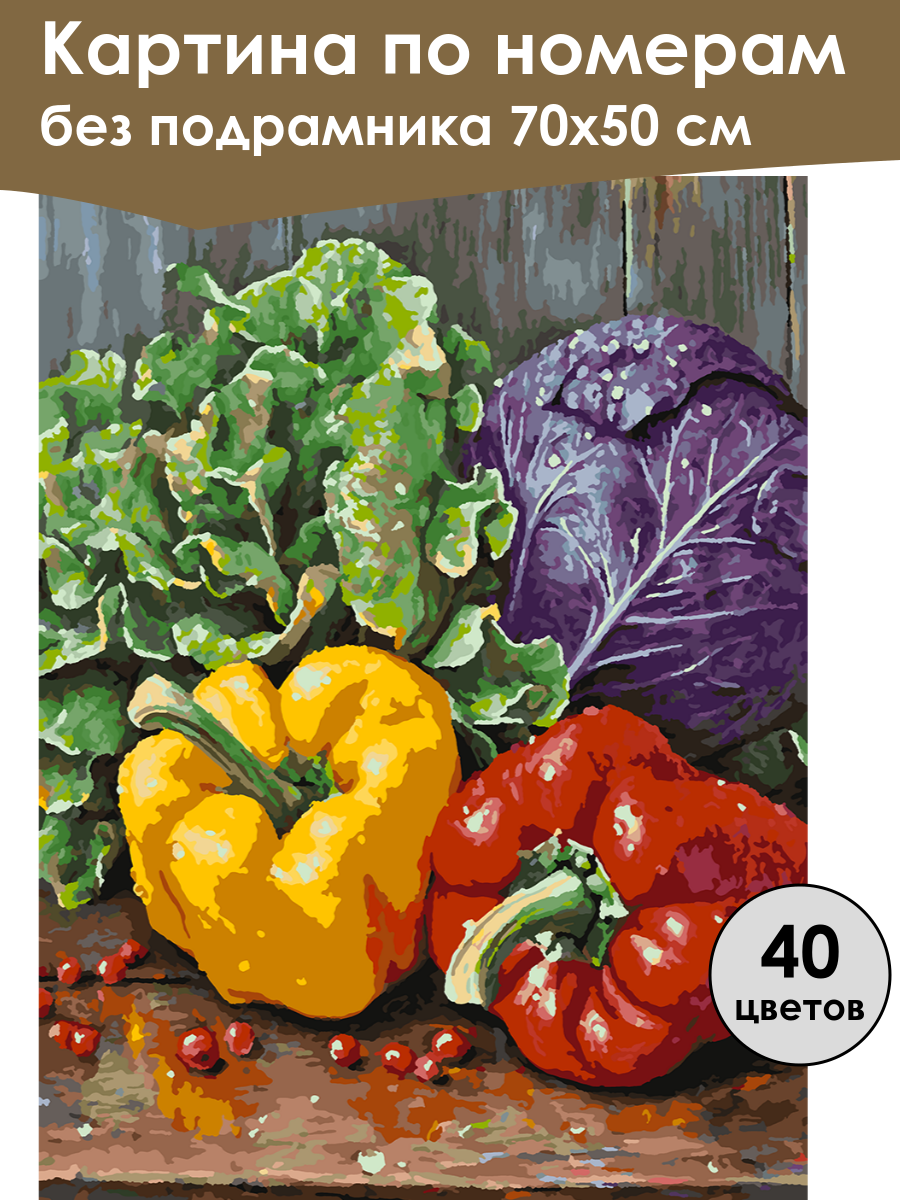 Картина по номерам
без подрамника 70х50 см

40
цветов