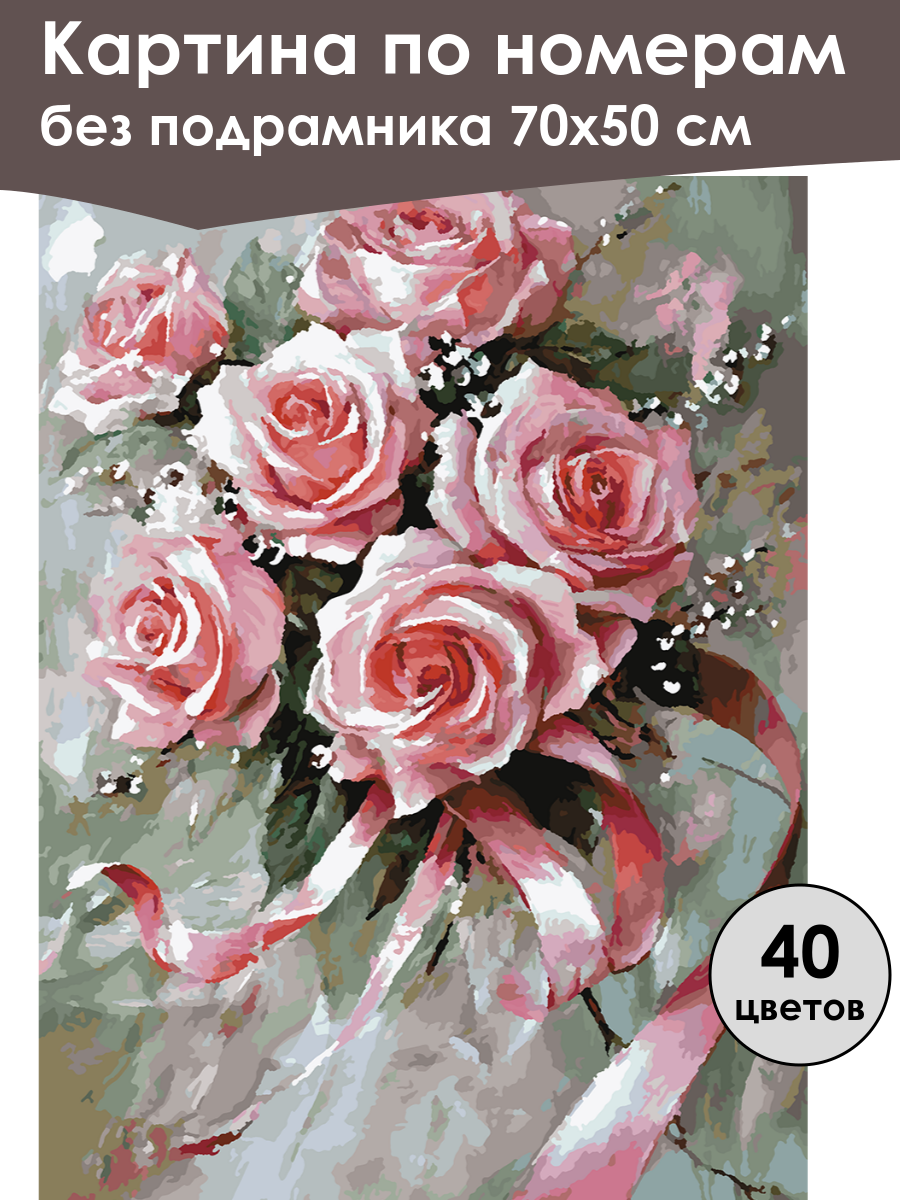 Картина по номерам
без подрамника 70х50 см

40
цветов