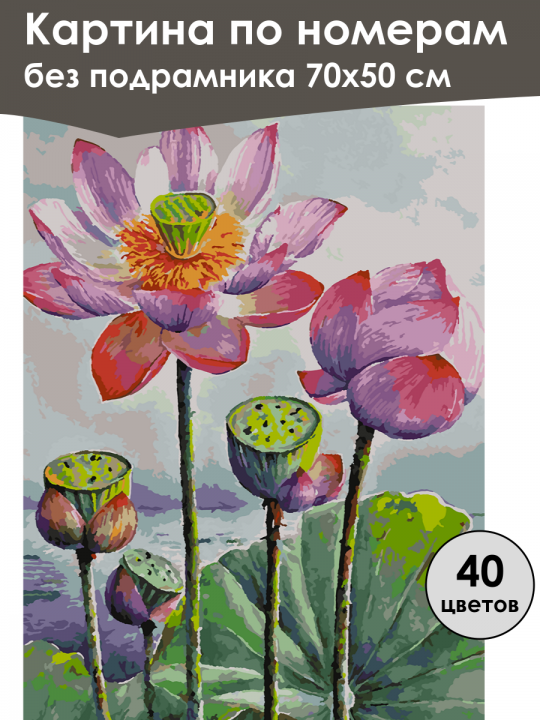 Картина по номерам
без подрамника 70х50 см

40
цветов