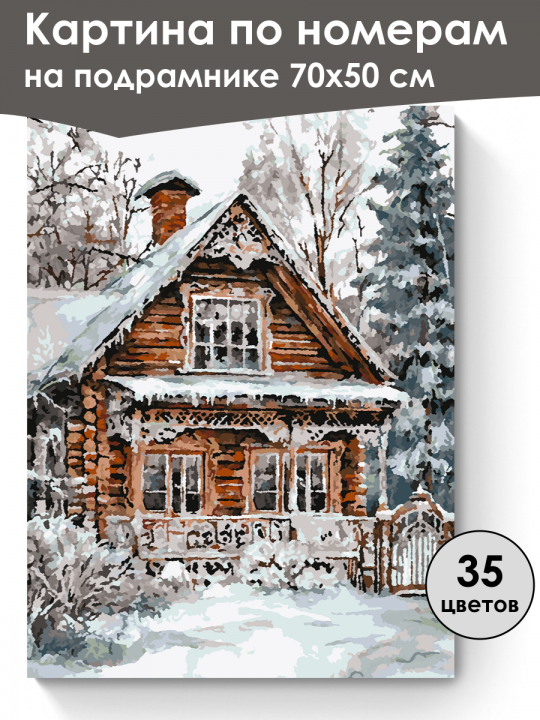 Картина по номерам
на подрамнике 70х50 см

35
цветов