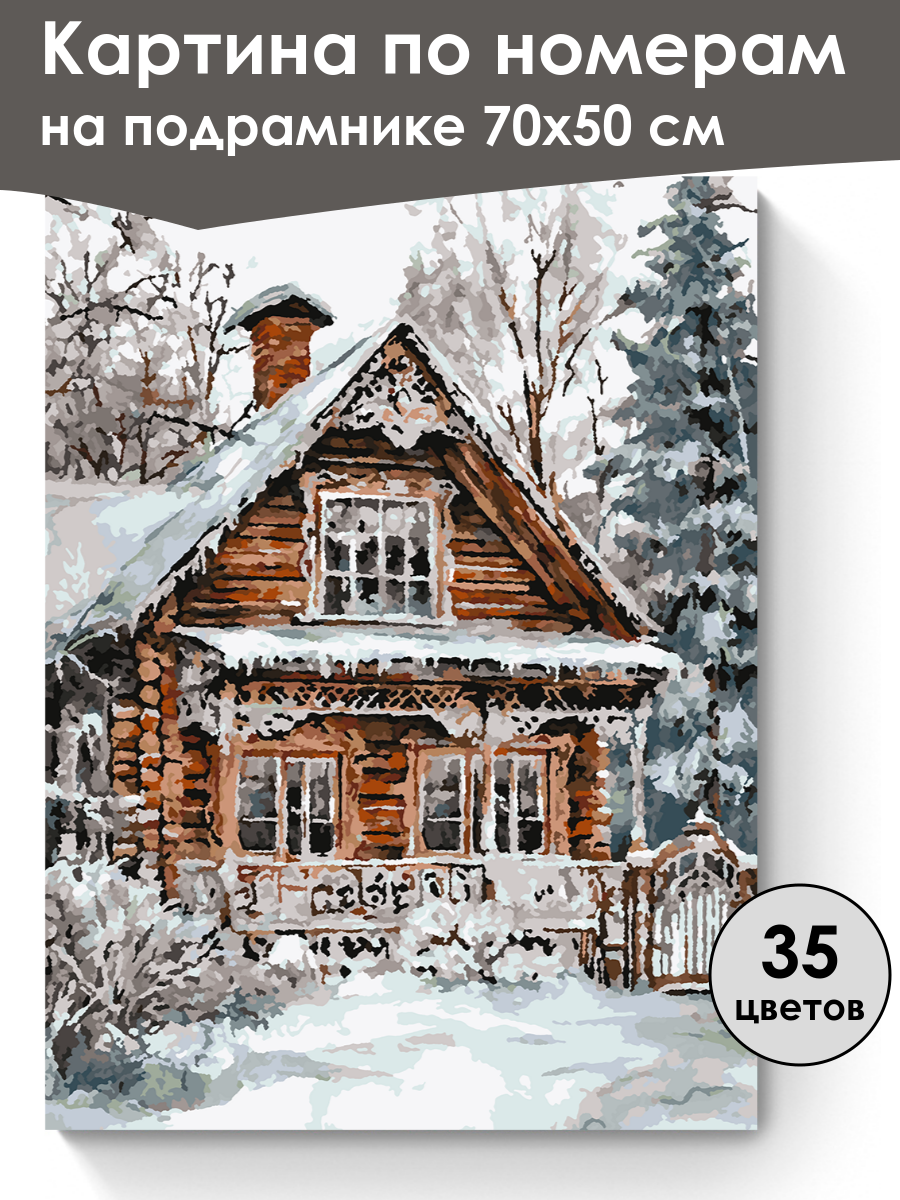 Картина по номерам
на подрамнике 70х50 см

35
цветов