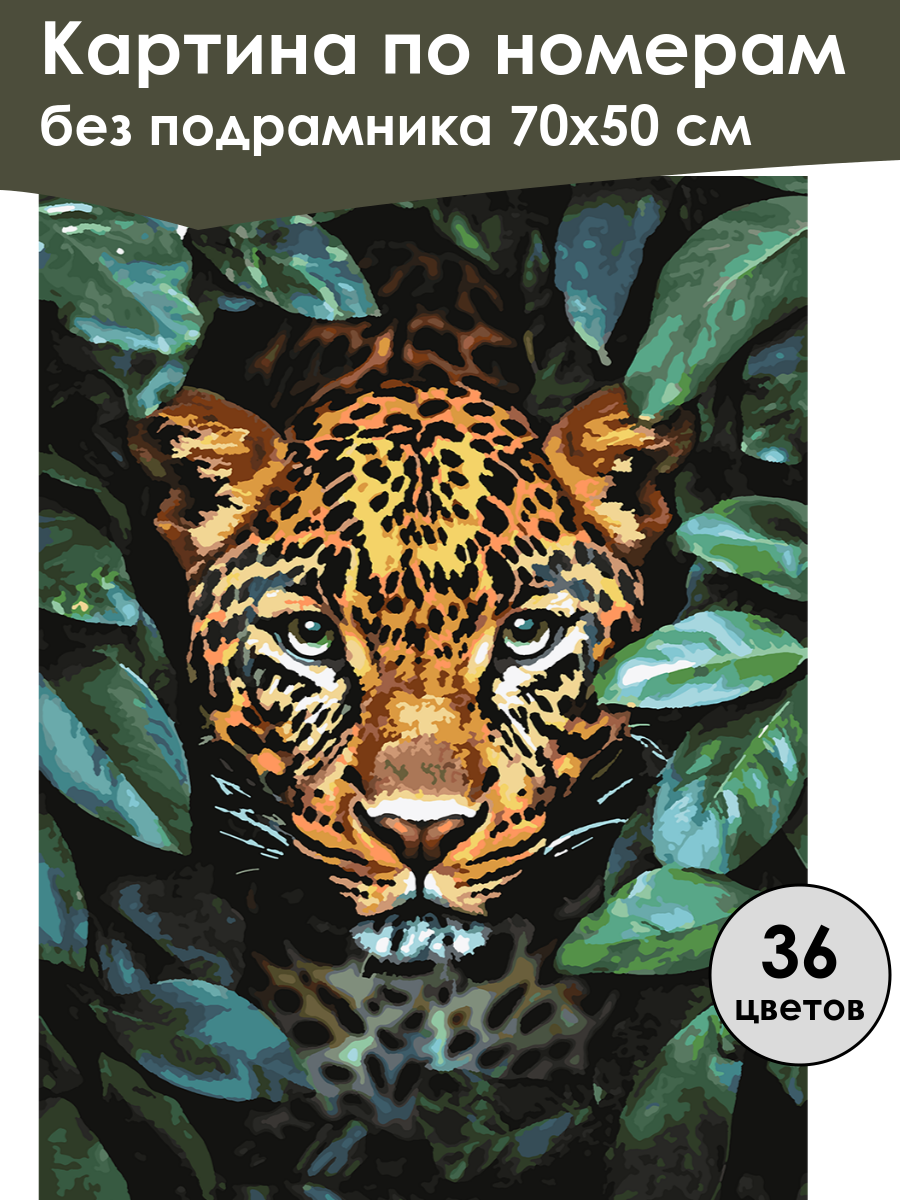 Картина по номерам
без подрамника 70х50 см

36
цветов