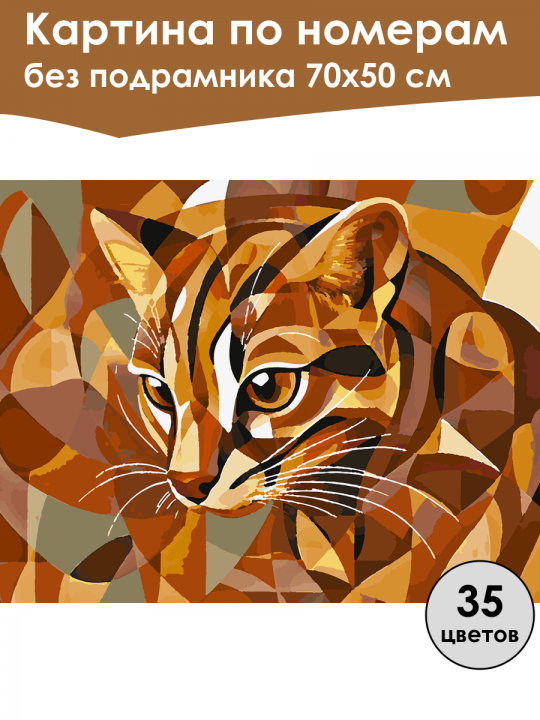 Картина по номерам
без подрамника 70х50 см

35
цветов