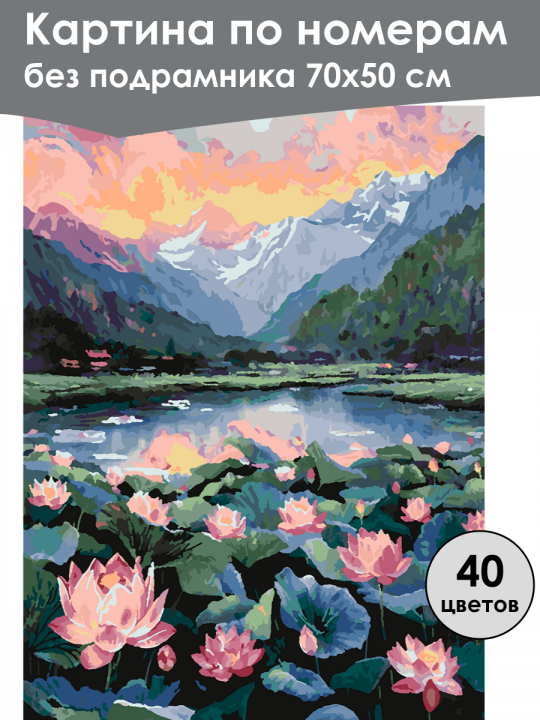 Картина по номерам
без подрамника 70х50 см

40
цветов