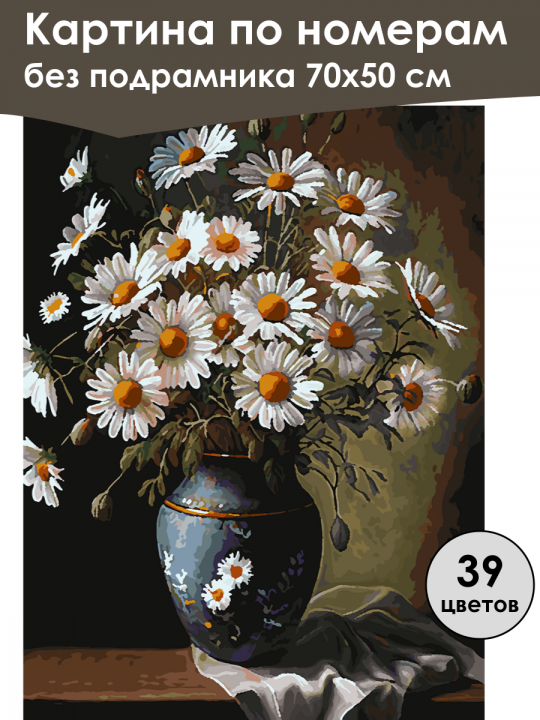 Картина по номерам
без подрамника 70х50 см

39
цветов