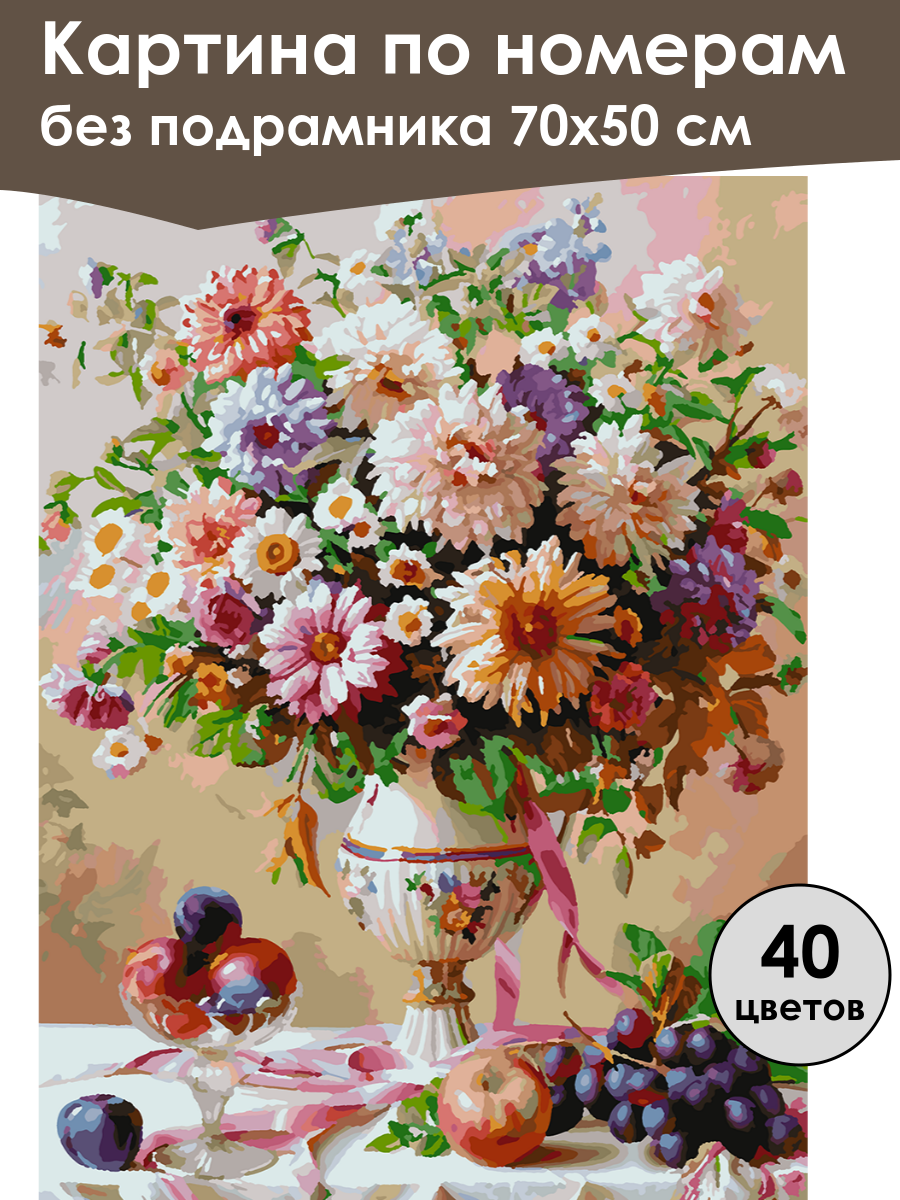 Картина по номерам
без подрамника 70х50 см

40
цветов