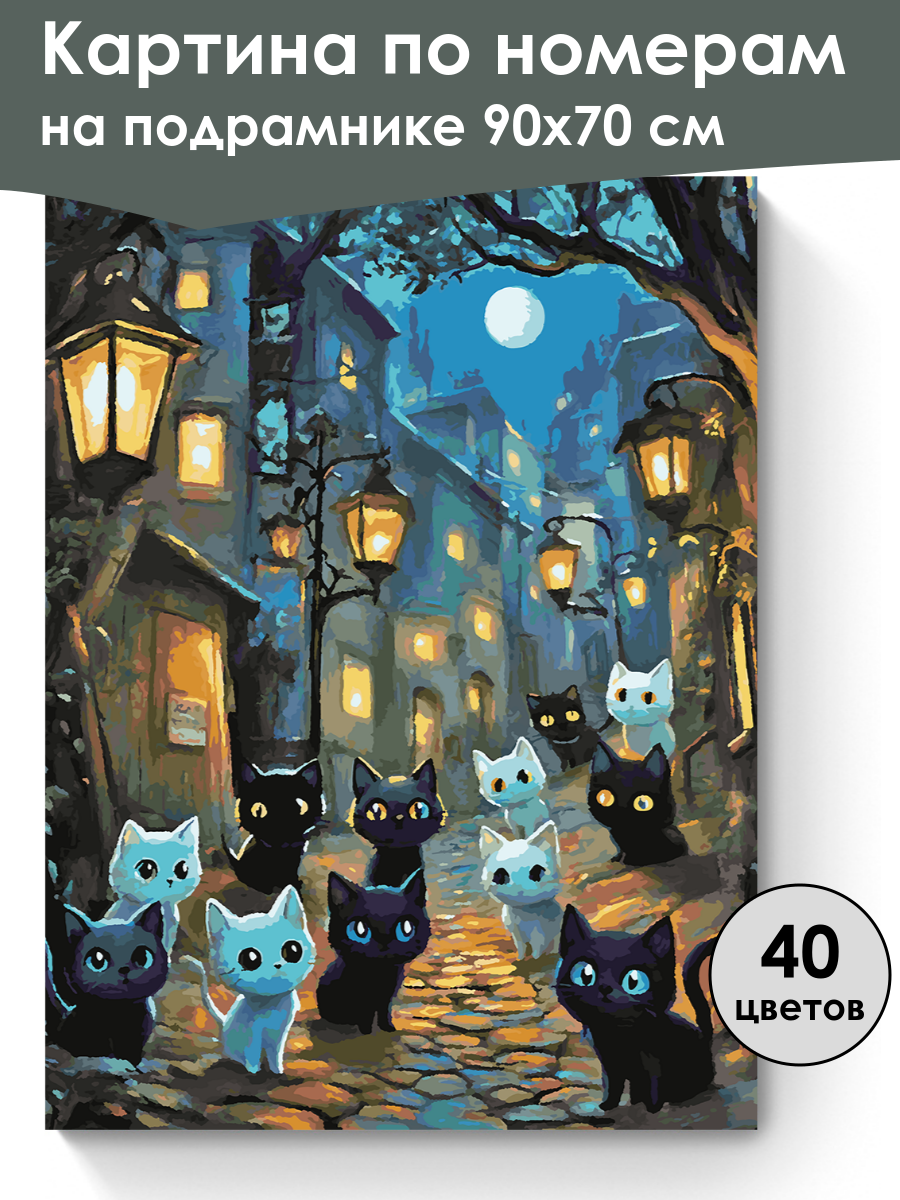 Картина по номерам
на подрамнике 90х70 см

40
цветов