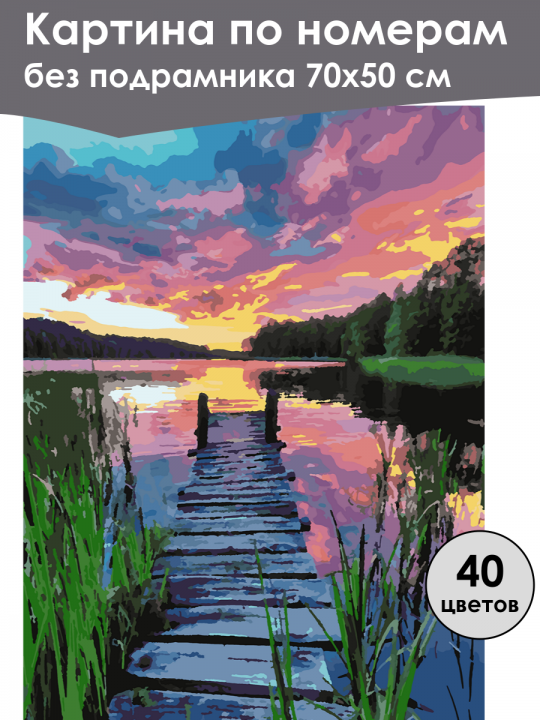 Картина по номерам
без подрамника 70х50 см

40
цветов