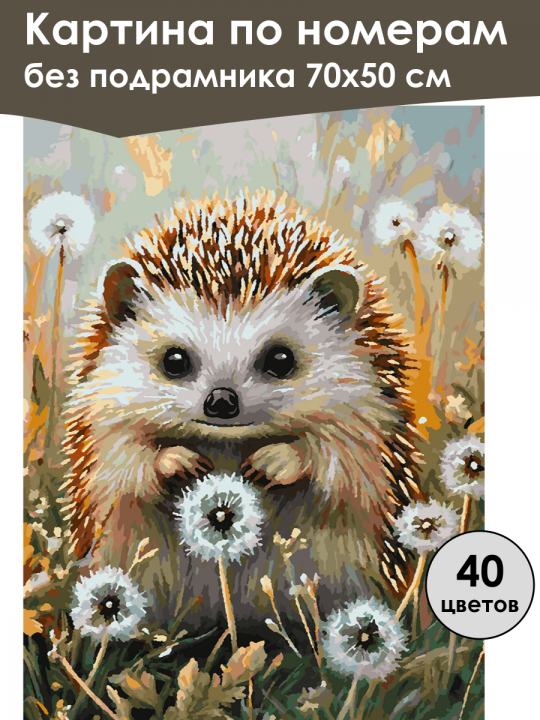 Картина по номерам
без подрамника 70х50 см

40
цветов