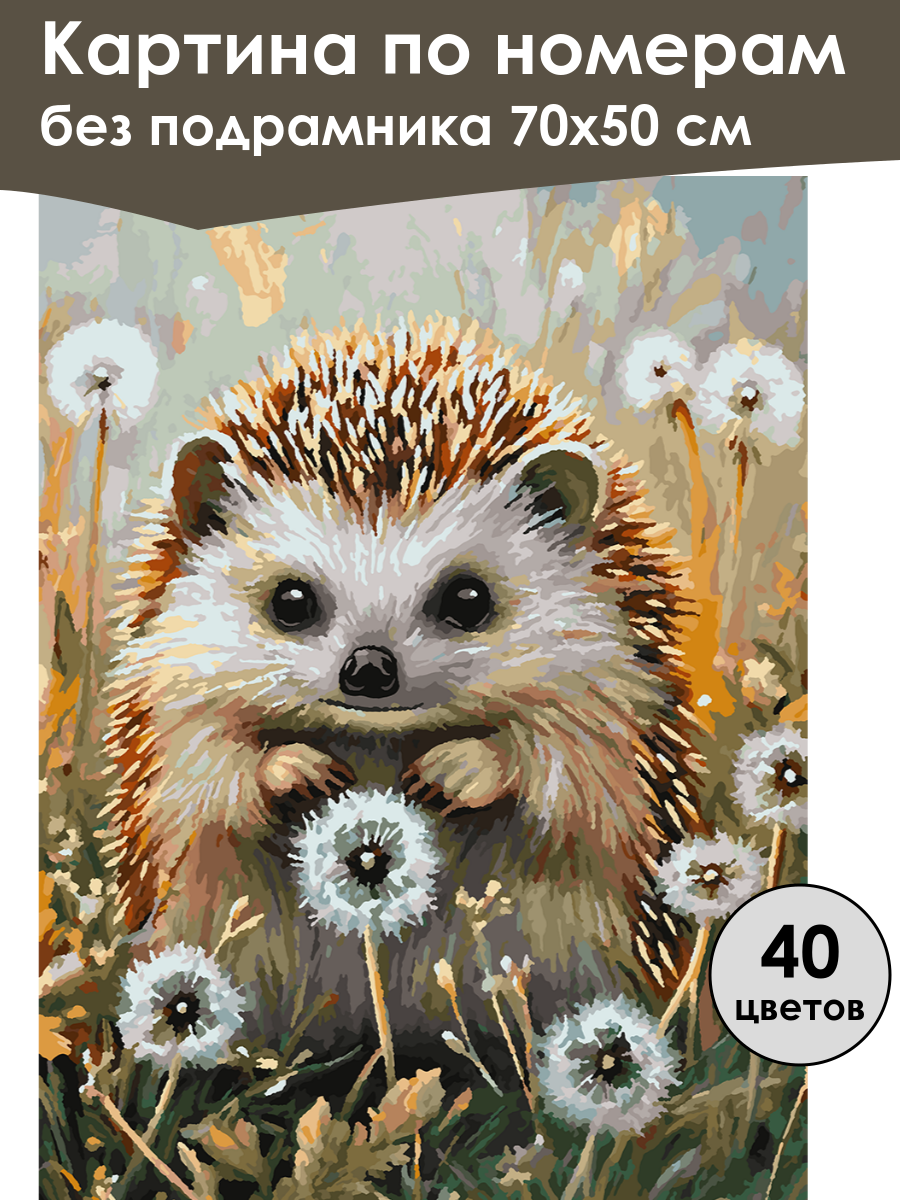 Картина по номерам
без подрамника 70х50 см

40
цветов