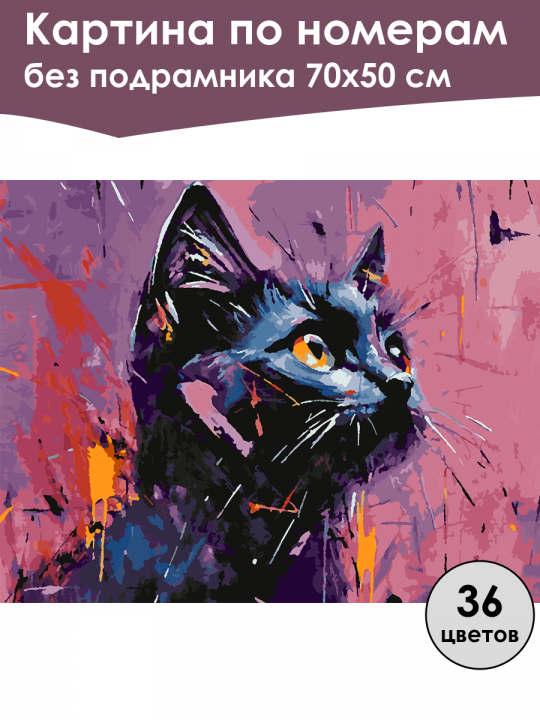 Картина по номерам
без подрамника 70х50 см

36
цветов