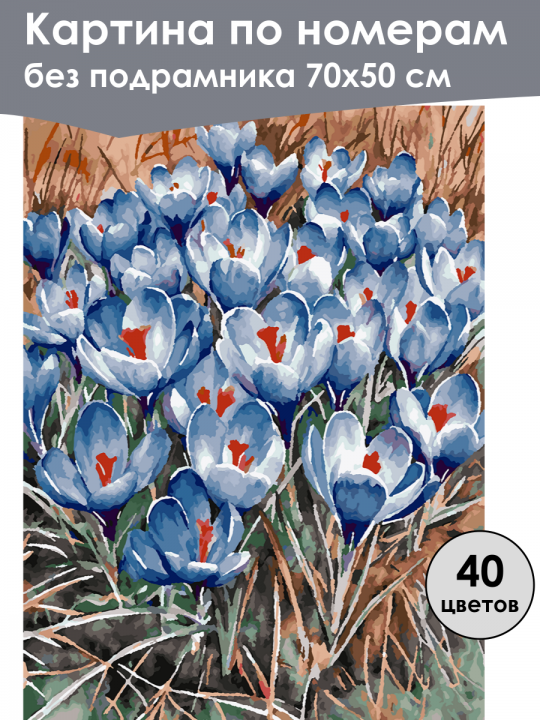 Картина по номерам
без подрамника 70х50 см

40
цветов